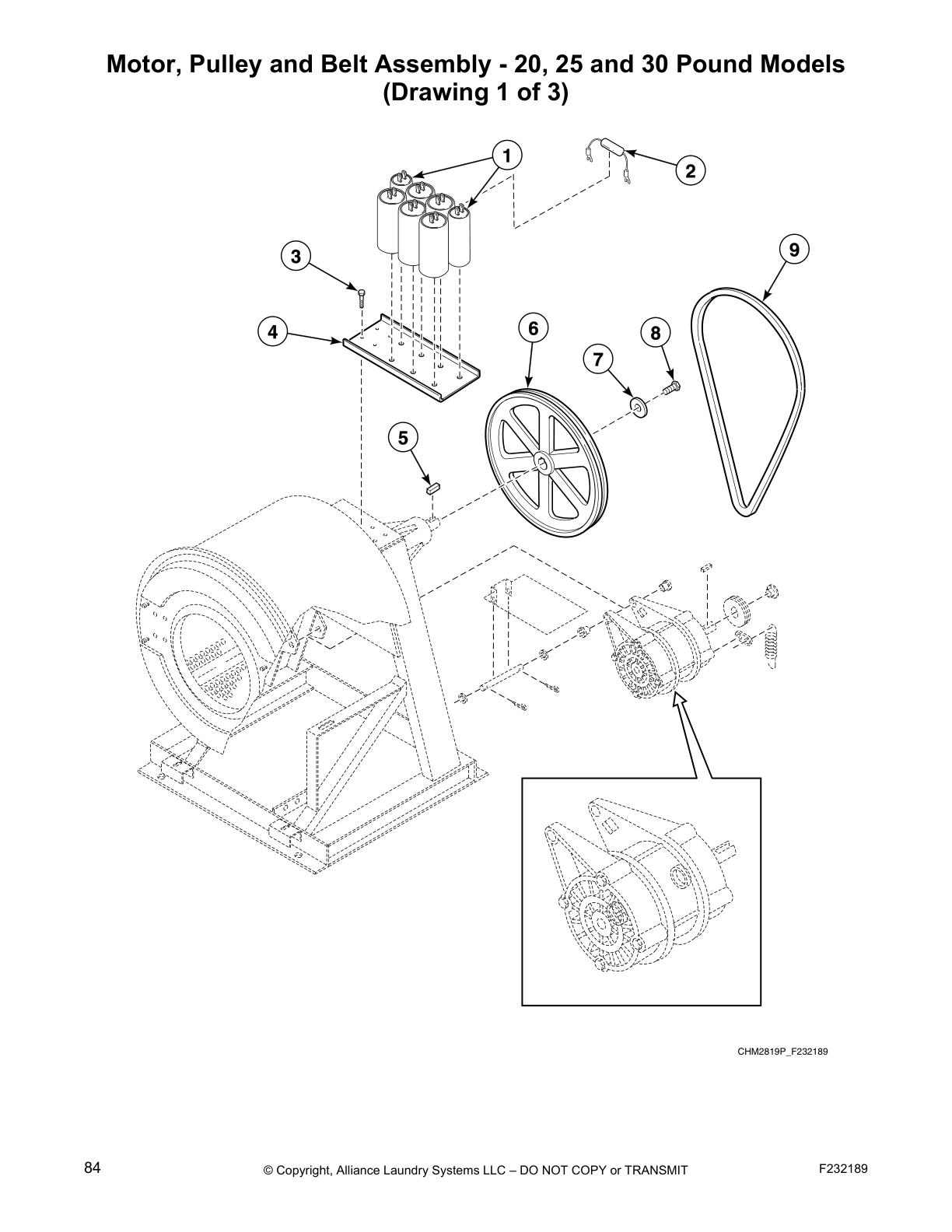 Motor, Pulley and Belt Assembly - 20, 25 and 30 Pound Models
(Drawing 1 of 3)

1

2

3

9

4

6

8

7

5

CHM2819P_F232189

84

© Copyright, Alliance Laundry Systems LLC – DO NOT COPY or TRANSMIT

F232189