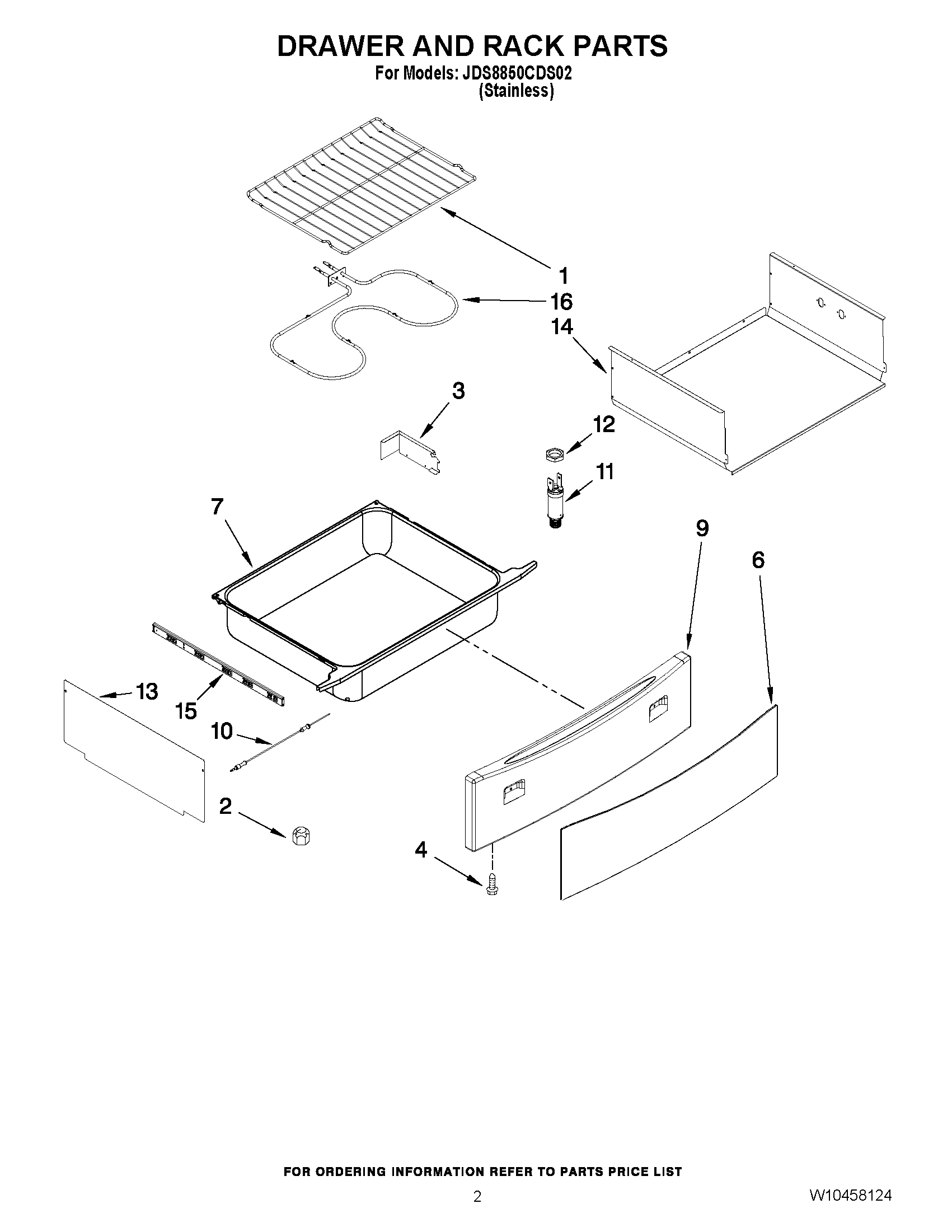 DRAWER AND RACK PARTS
For Models: JDS8850CDS02
(Stainless)

1
16
14
3
12
11
7
9
6
13
15
10
2
4

FOR ORDERING INFORMATION REFER TO PARTS PRICE LIST

2

W10458124