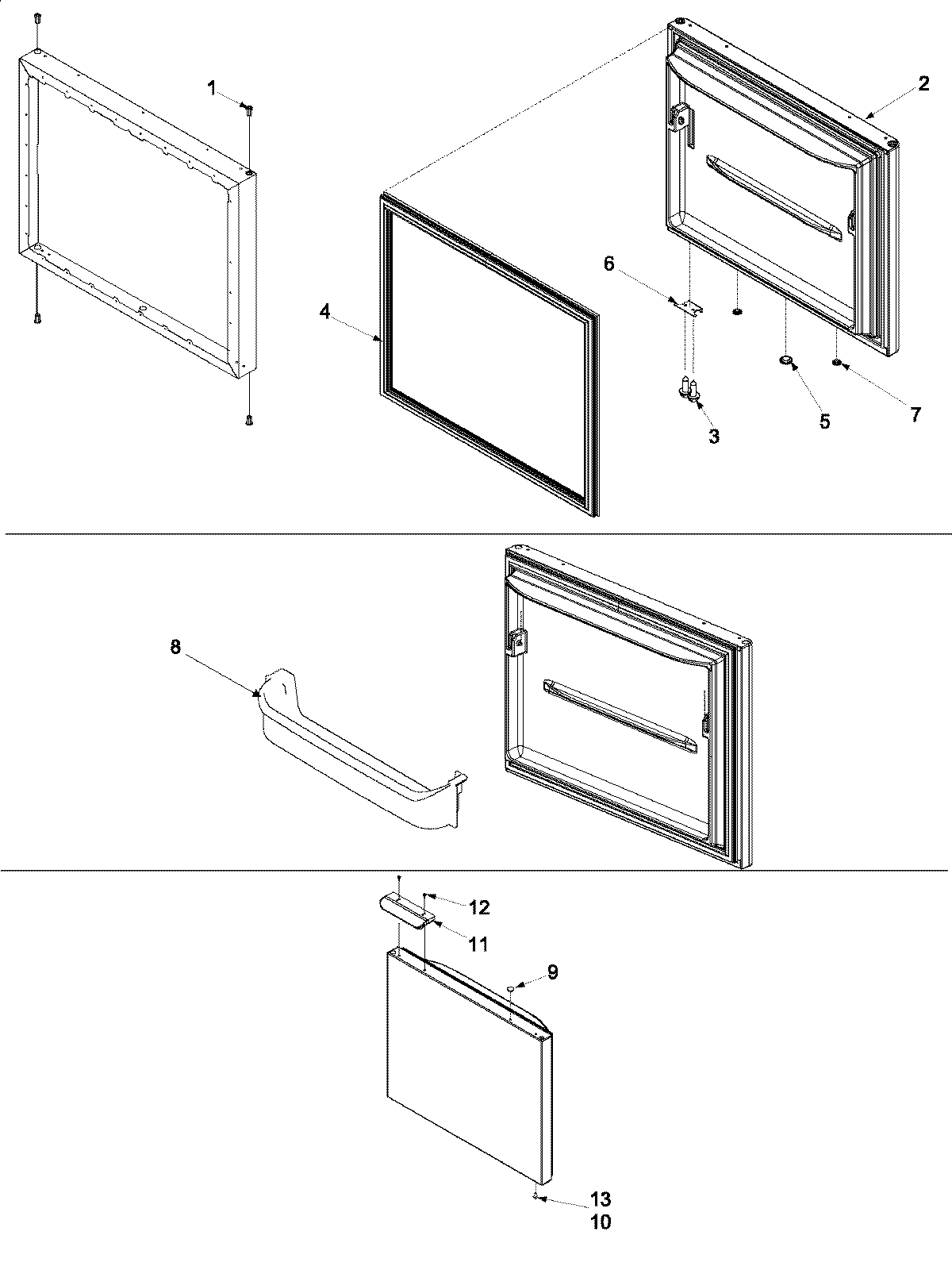 1
2
4
6
3
5
7
8
12
11
9
13
10