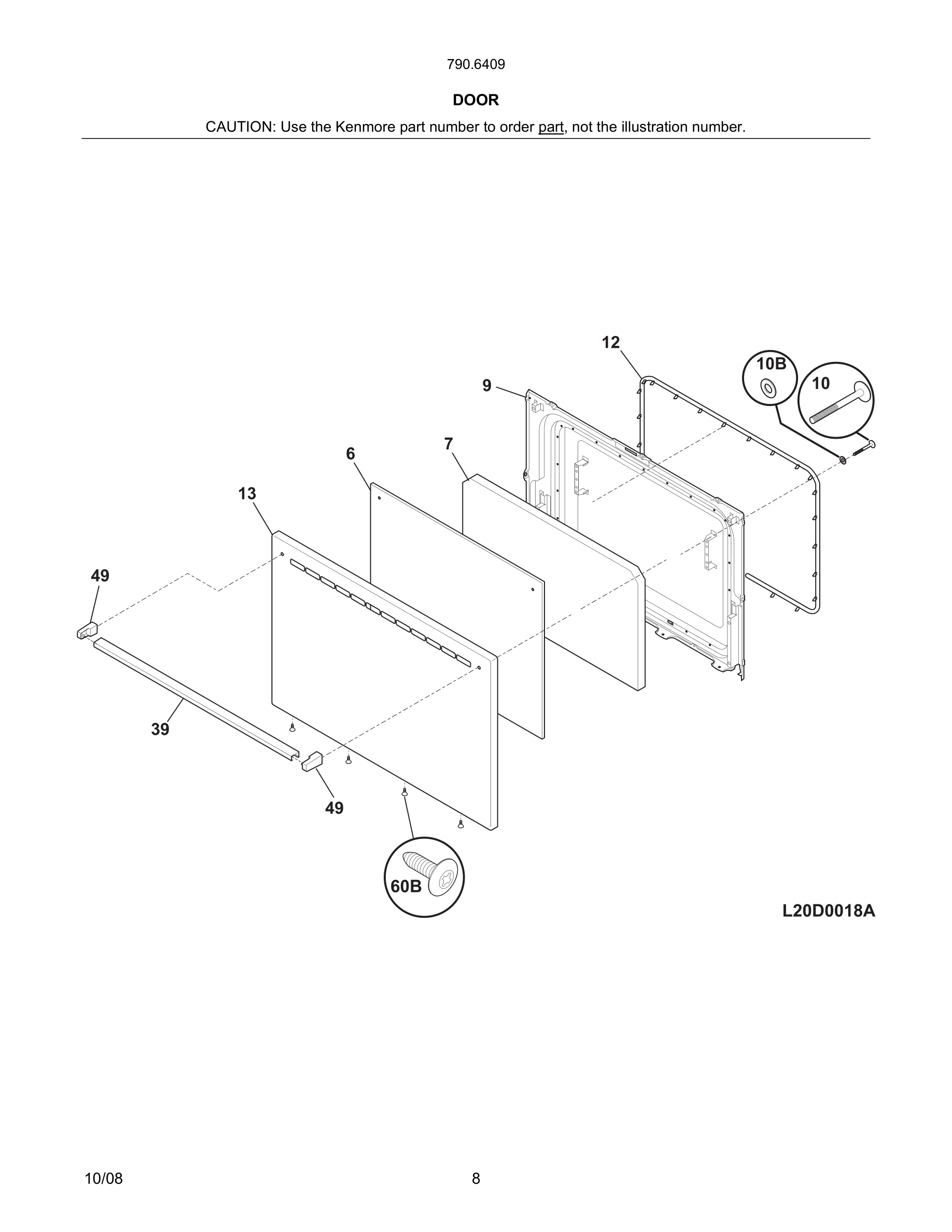 790.6409

DOOR

CAUTION: Use the Kenmore part number to order part, not the illustration number.

12
10B
10
9
7
6
13
49
39
49
60B

L20D0018A

10/08

8