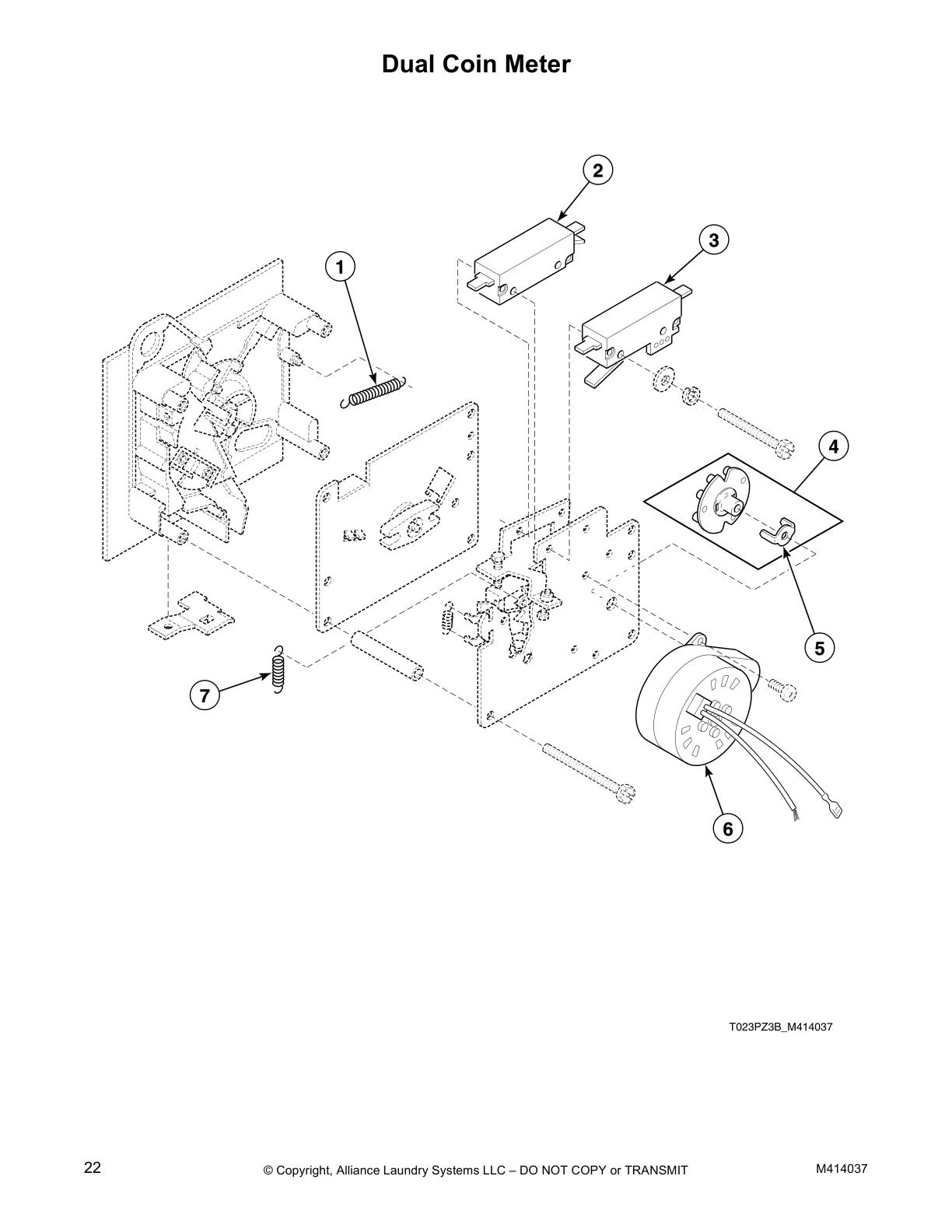 Dual Coin Meter

2

3

1

4

5

7

6

T023PZ3B_M414037

22

© Copyright, Alliance Laundry Systems LLC – DO NOT COPY or TRANSMIT

M414037