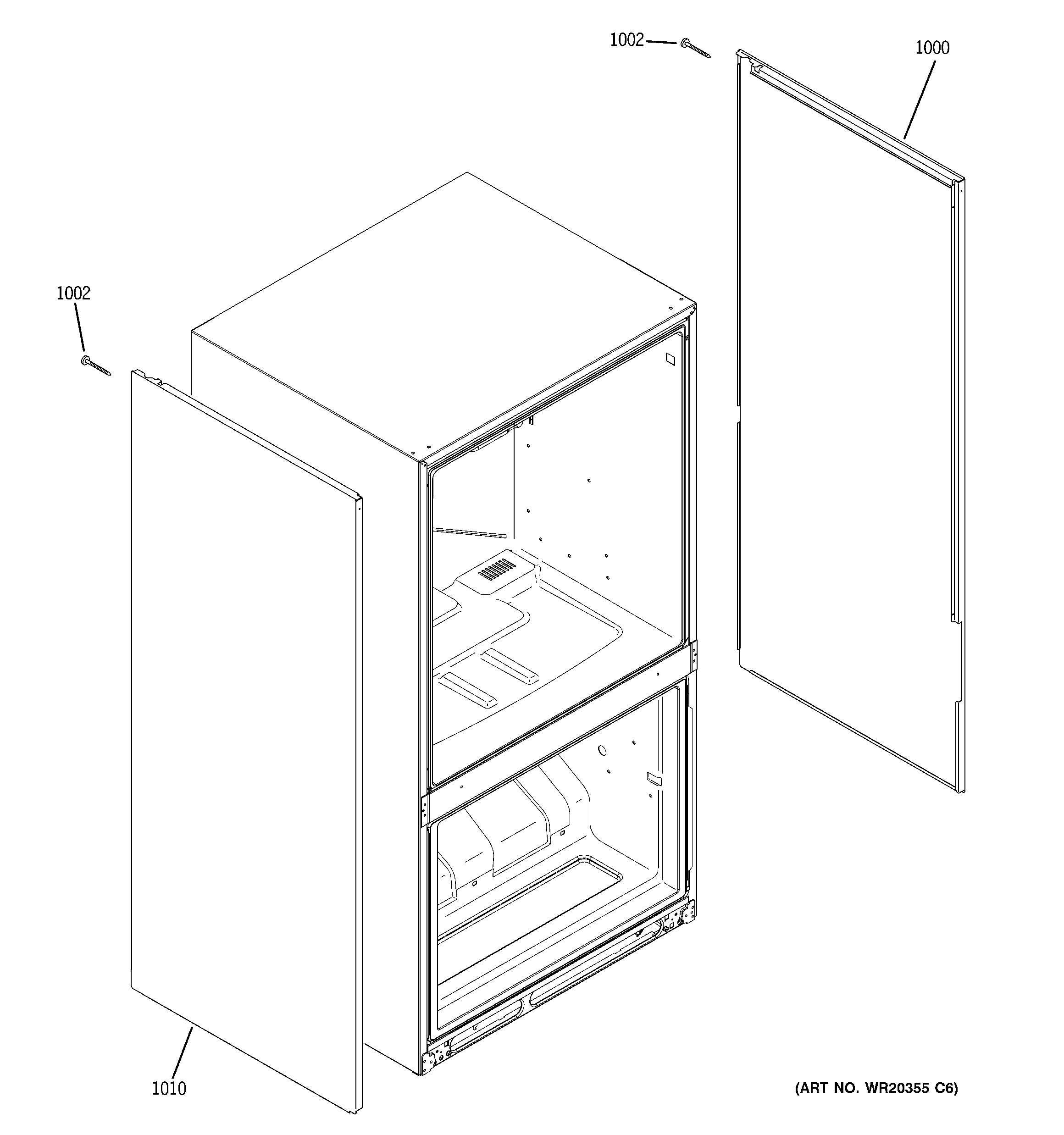 1002

1000

1002

1010

(ART NO. WR20355 C6)