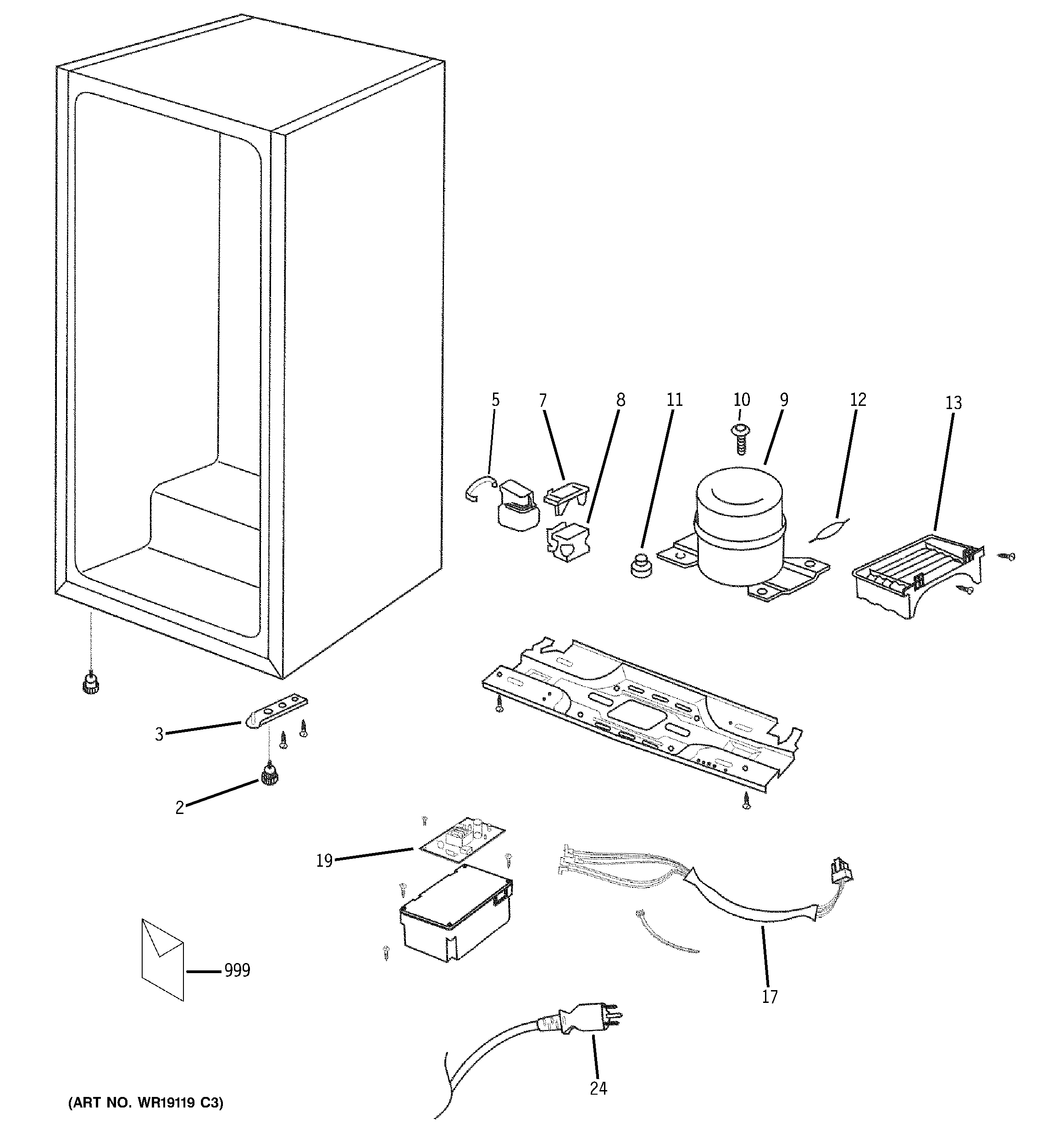 5
7
8
11
10
9
12
13
3
2
19
999
17
24
(ART NO. WR19119 C3)