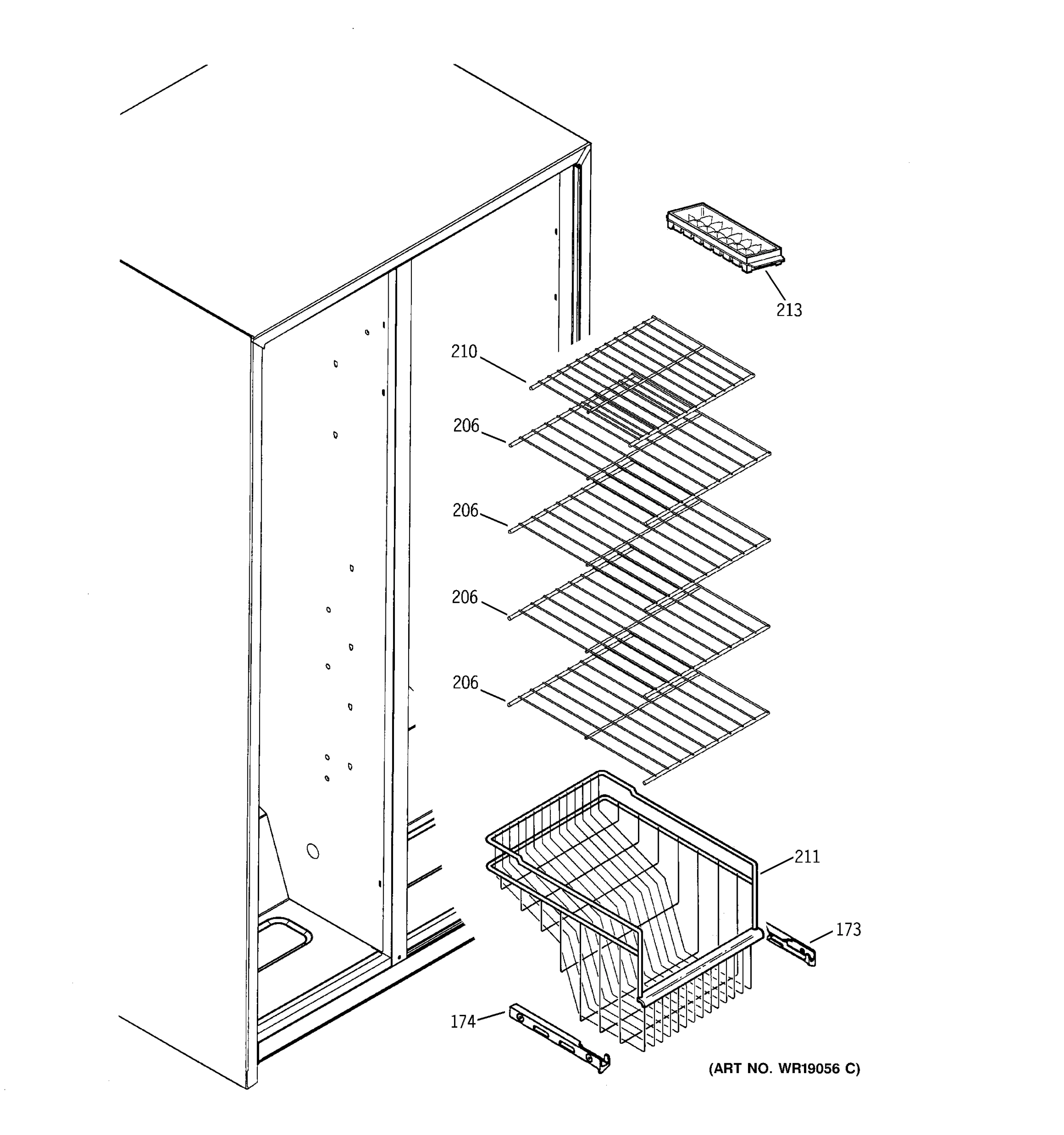 213

210

206

206

206

206

211

173

174

(ART NO. WR19056 C)