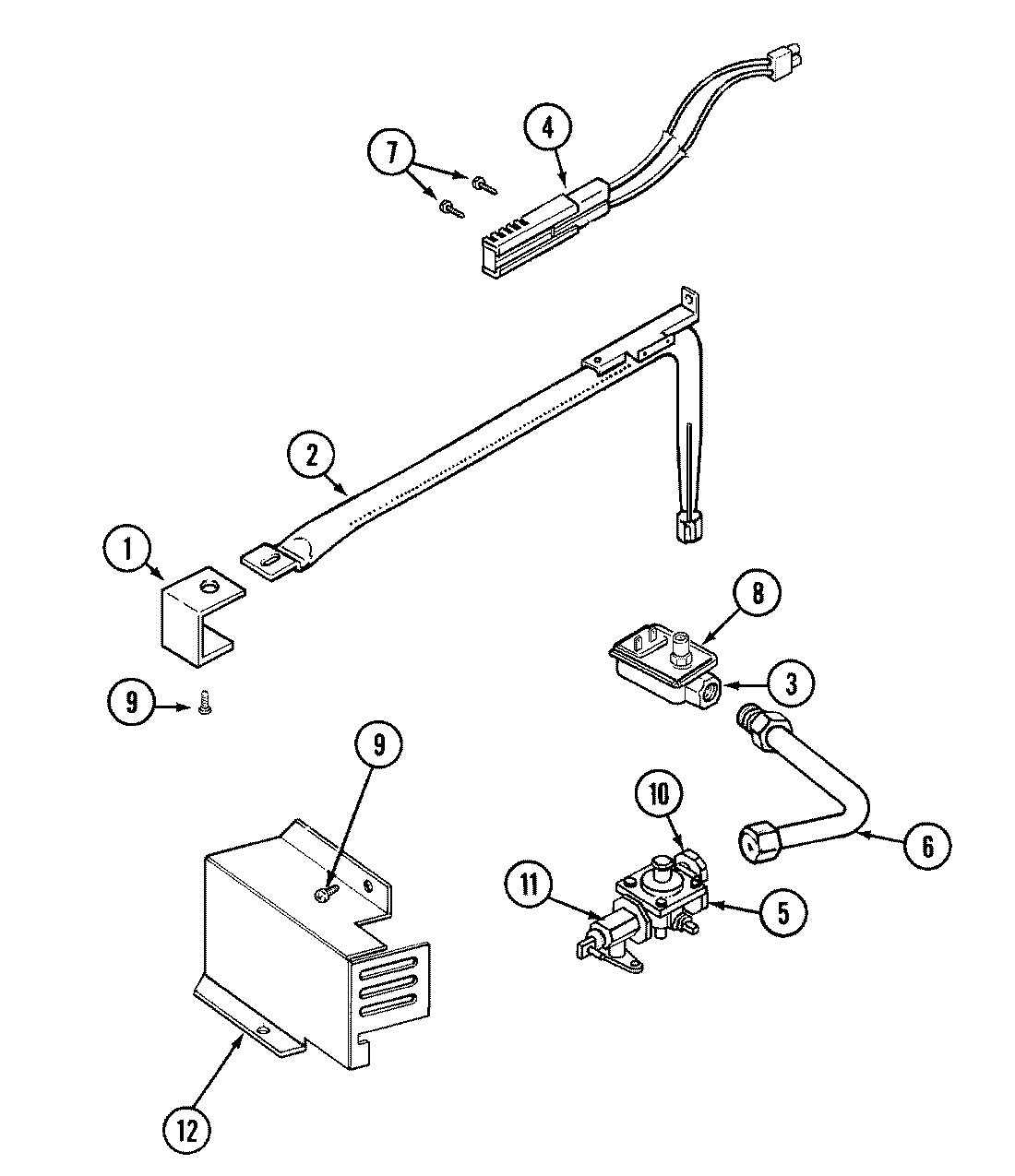 7
4
2
1
8
3
9
9
10
6
11
5
12