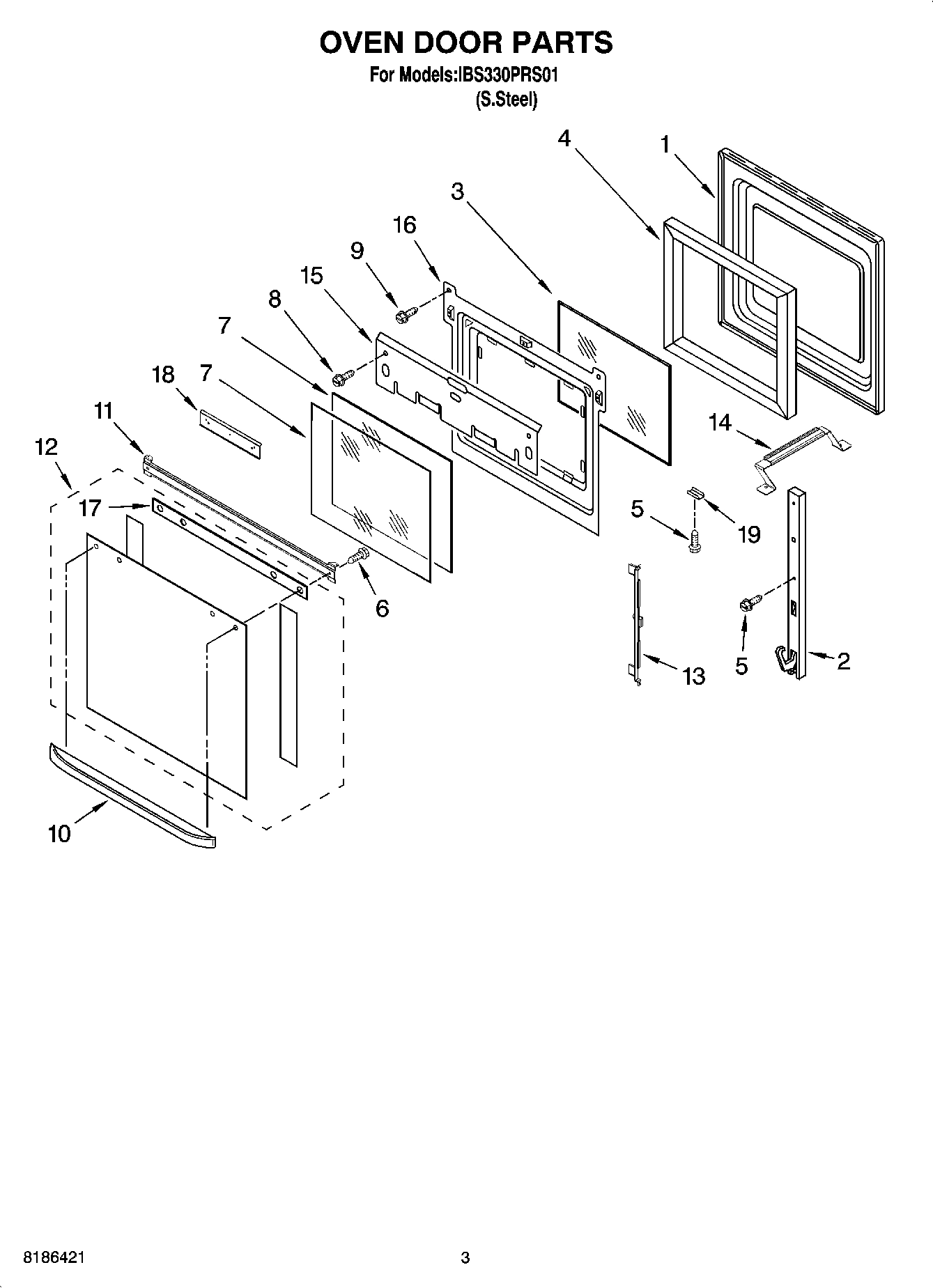 OVEN DOOR PARTS
For Models:IBS330PRS01
(S.Steel)

4
1
3
16
9
15
8
7
18
7
11
12
17
14
5
19
6
13
5
2
10

8186421
3