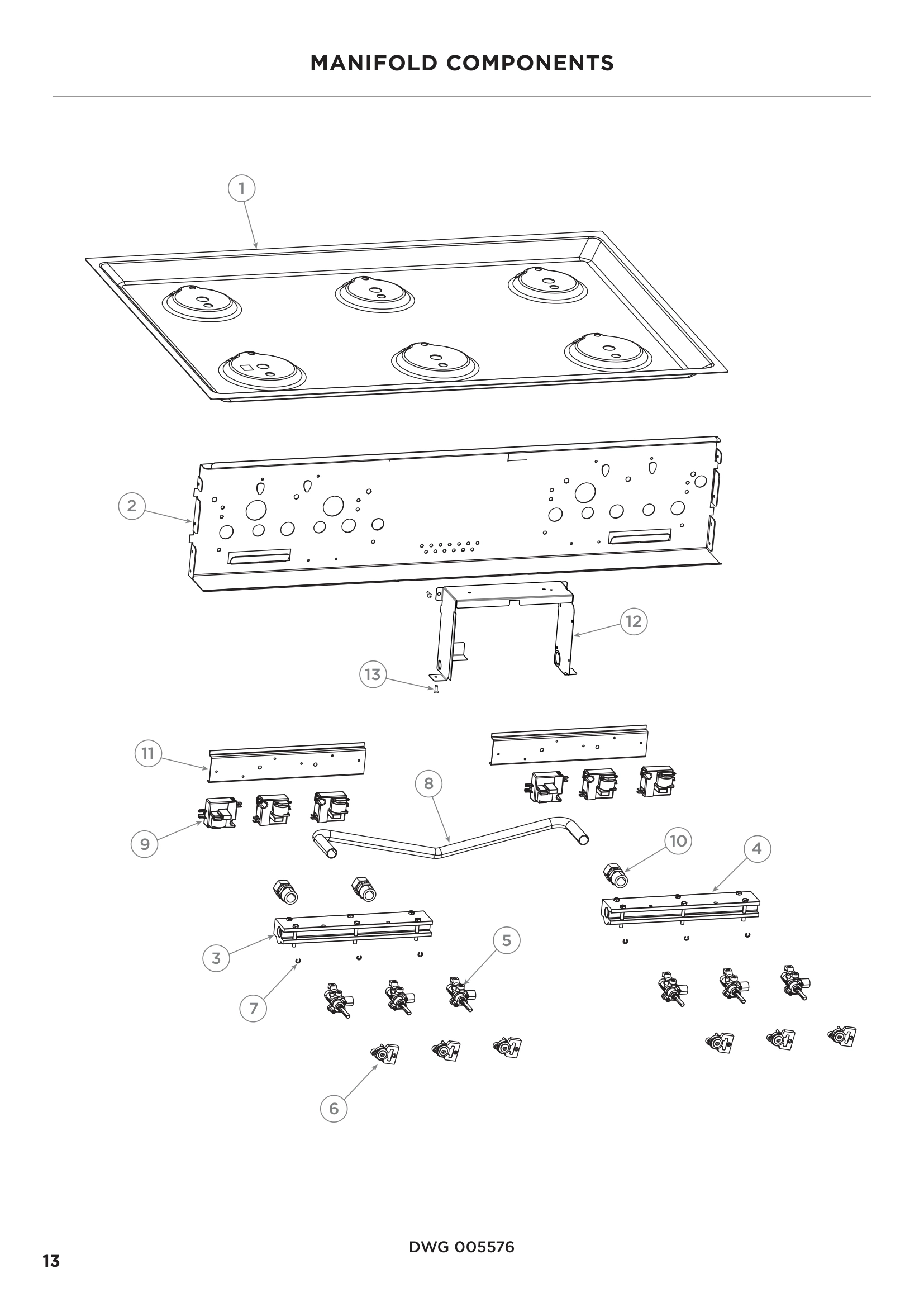 MANIFOLD COMPONENTS

1

2

12

13

11

8

9

10

4

3

5

7

6

DWG 005576

13