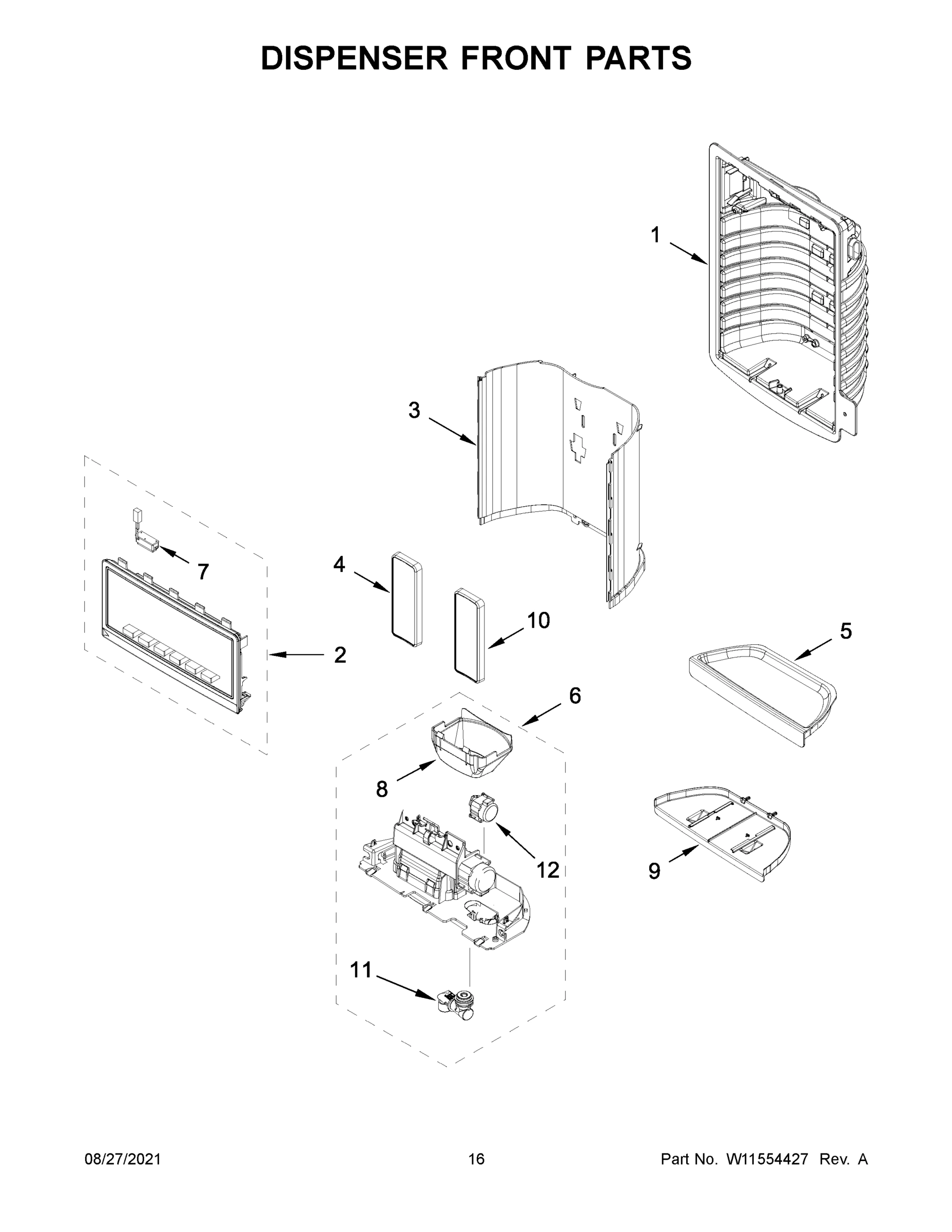 DISPENSER FRONT PARTS

1

3

7

4

10

2

5

6

8

12

9

11

08/27/2021

16

Part No. W11554427 Rev. A