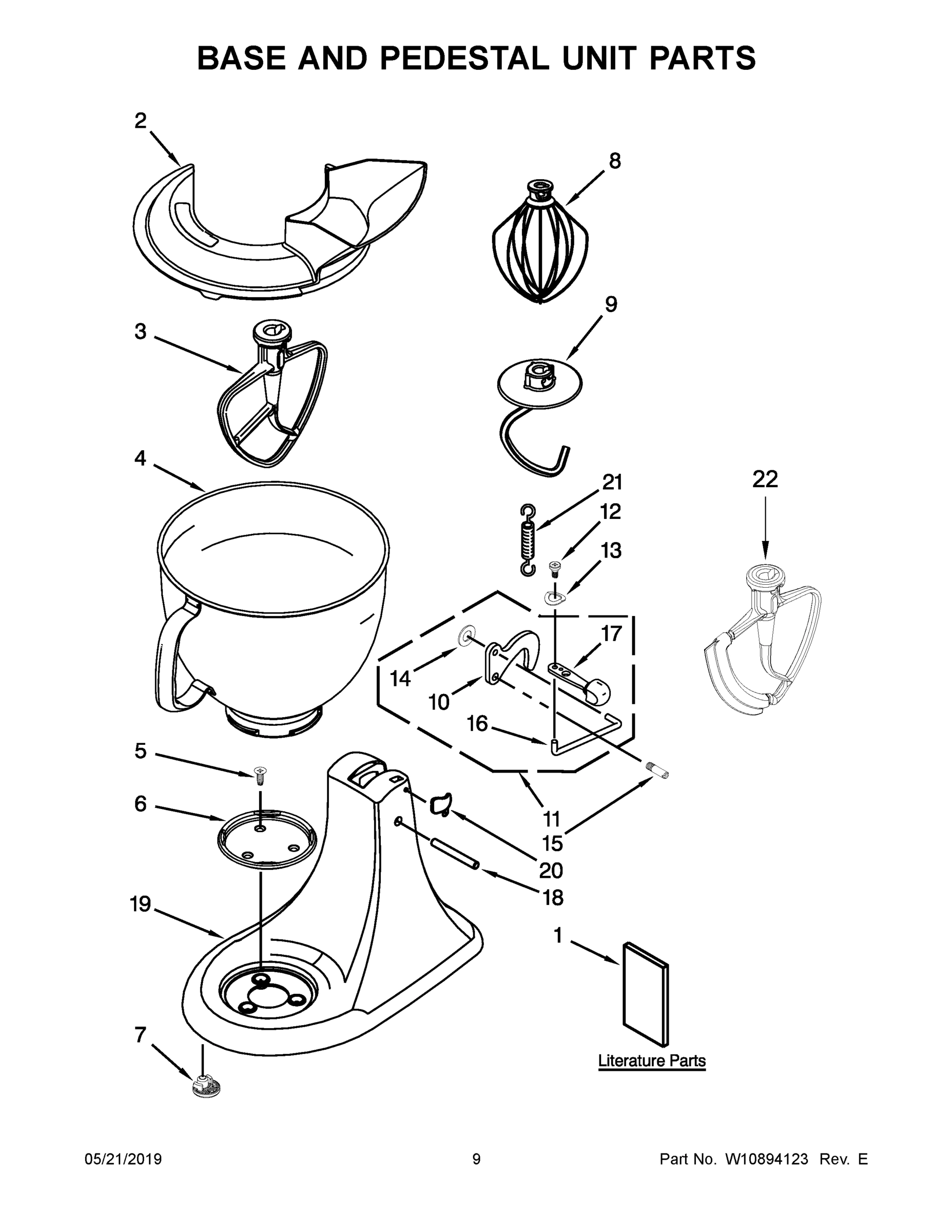 BASE AND PEDESTAL UNIT PARTS

2

8

3

9

4

21

22

12

13

17

14

10

16

5

6

11

15

20

18

19

1

7

Literature Parts

05/21/2019 9 Part No. W10894123 Rev. E