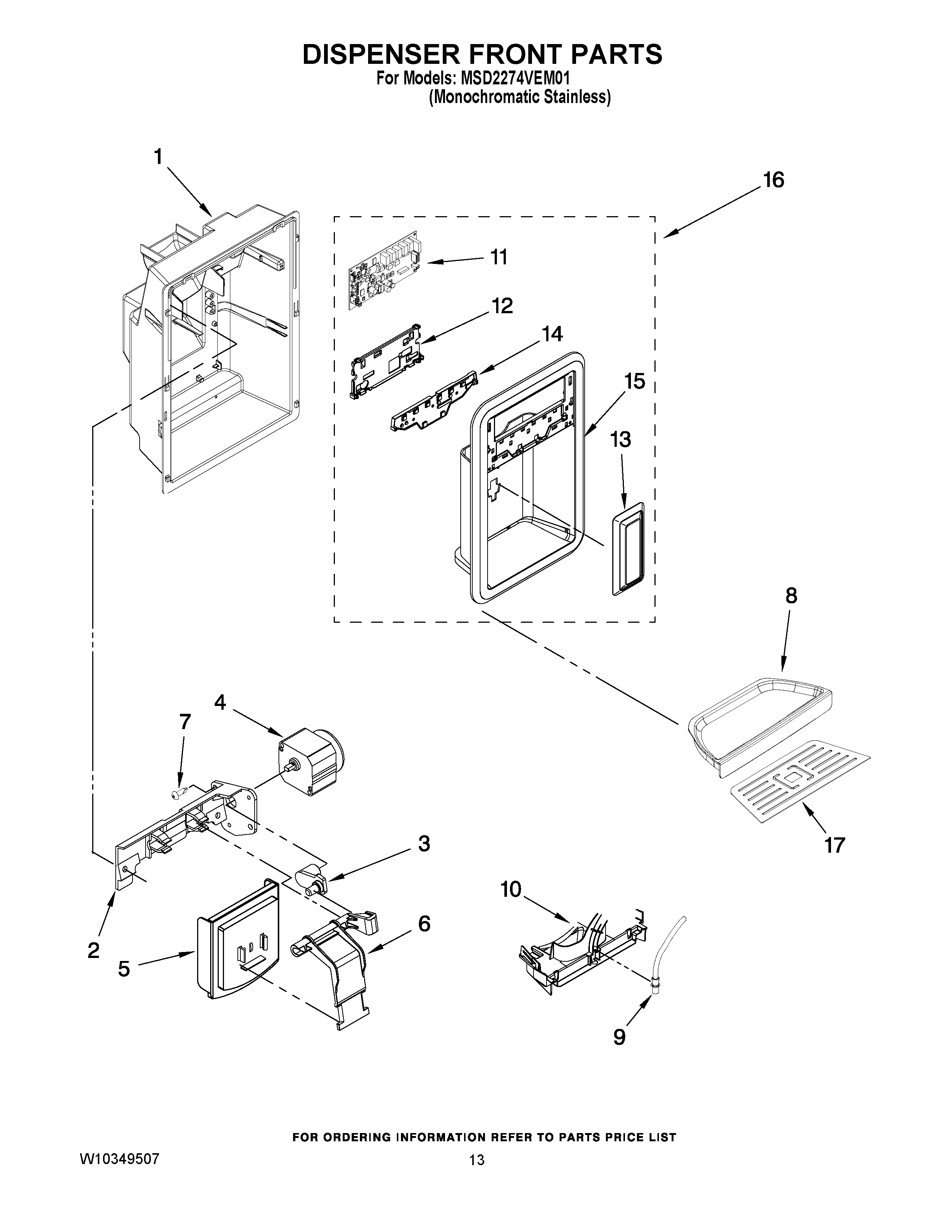 DISPENSER FRONT PARTS
For Models: MSD2274VEM01
(Monochromatic Stainless)

1
16
11
12
14
15
13
8
4
7
3
17
10
6
2
5
9

FOR ORDERING INFORMATION REFER TO PARTS PRICE LIST

W10349507

13