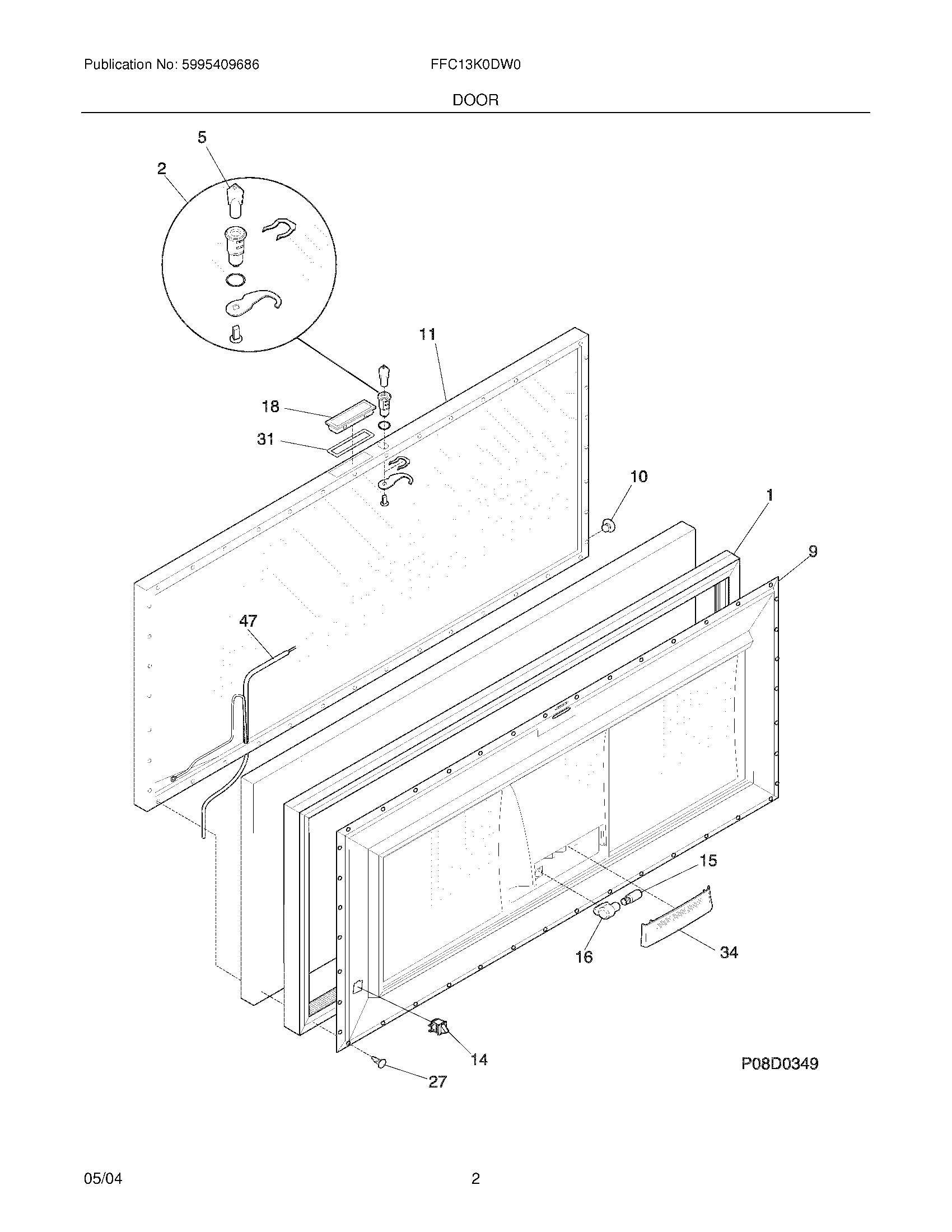 Publication No: 5995409686

FFC13K0DW0

DOOR

5

2

11

18

31

10

1

9

47

15

16

34

14

27

P08D0349

05/04

2