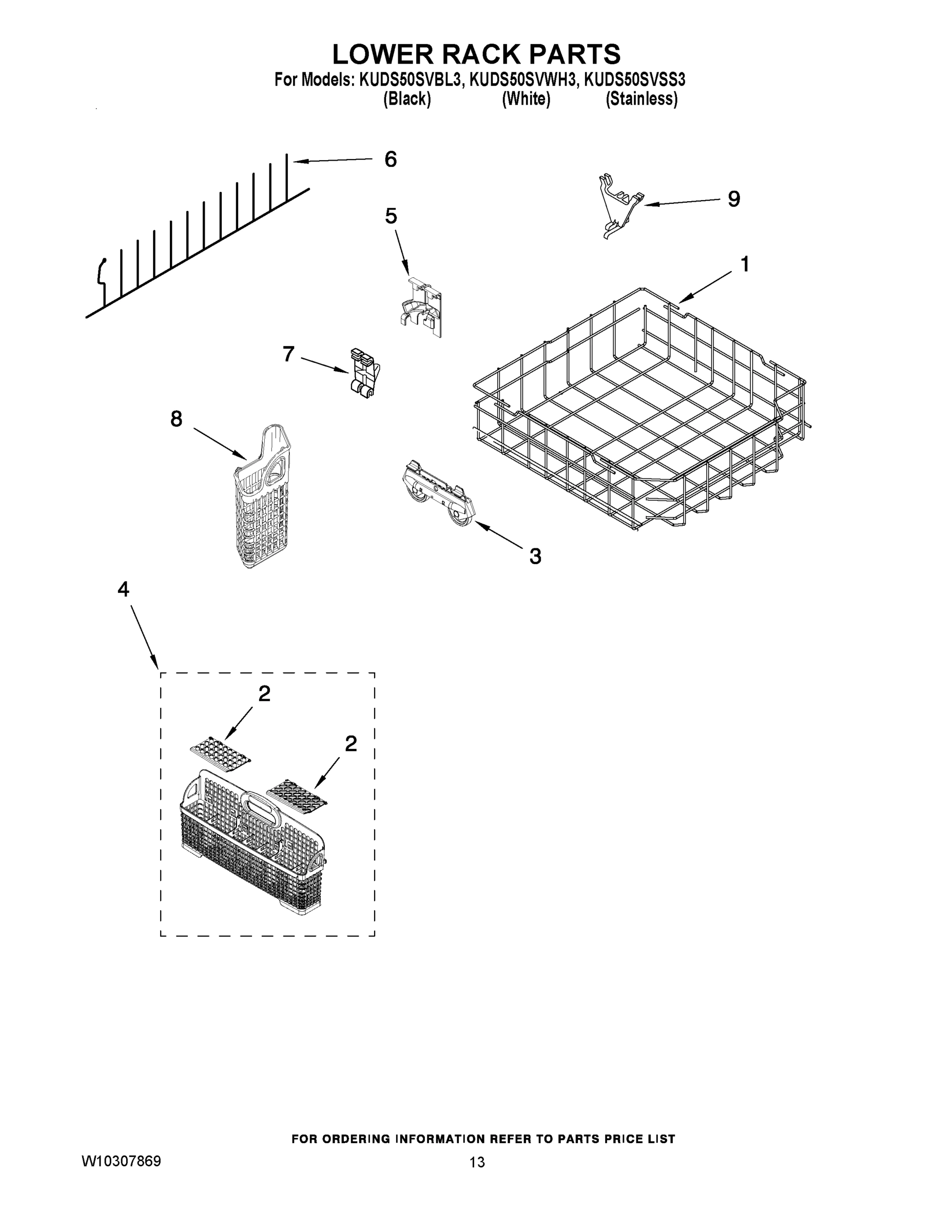 LOWER RACK PARTS

For Models: KUDS50SVBL3, KUDS50SVWH3, KUDS50SVSS3
(Black) (White) (Stainless)

6

9

5

1

7

8

3

4

2

2

FOR ORDERING INFORMATION REFER TO PARTS PRICE LIST

W10307869

13