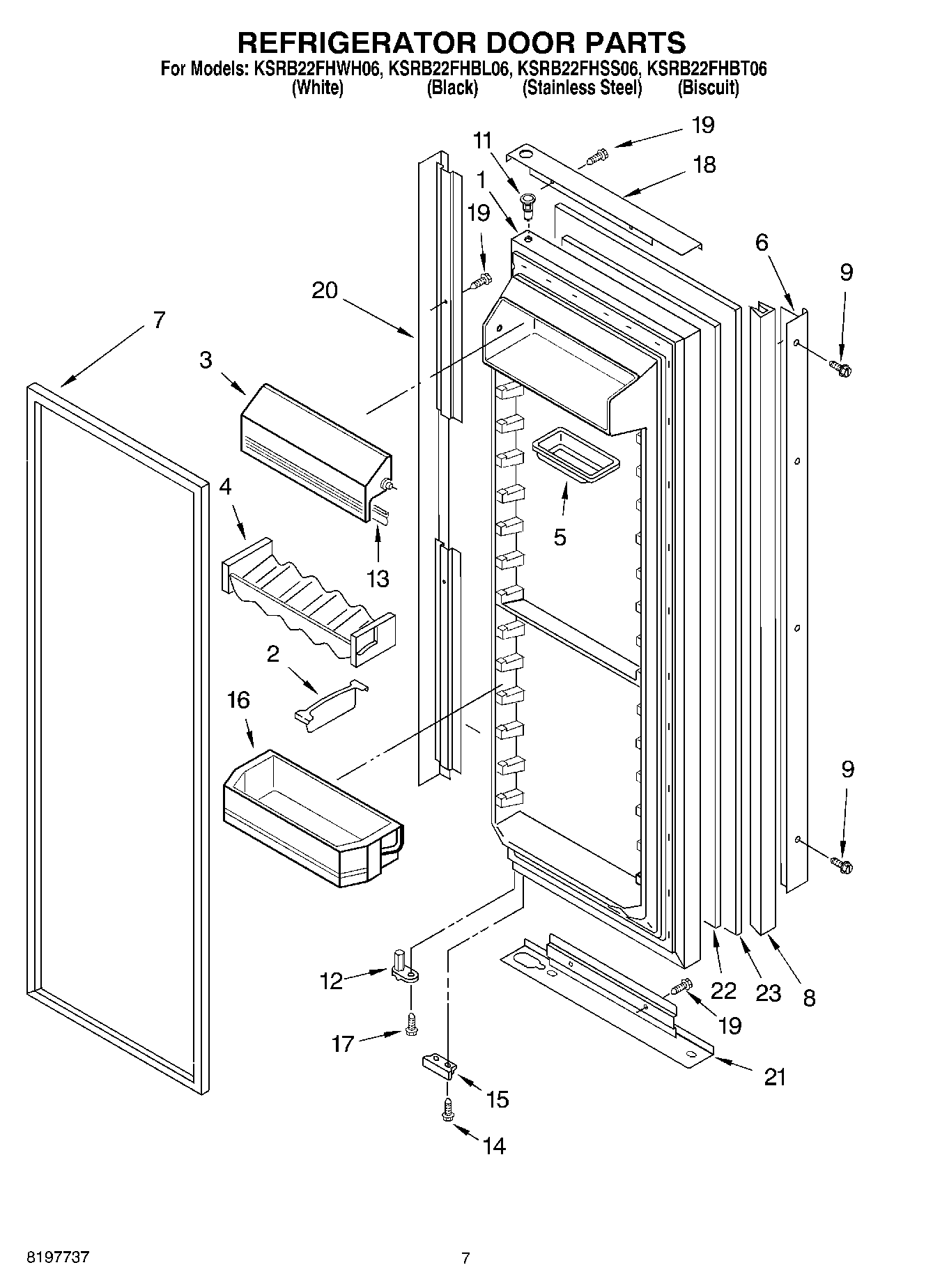 REFRIGERATOR DOOR PARTS
For Models: KSRB22FHWH06, KSRB22FHBL06, KSRB22FHSS06, KSRB22FHBT06
(White) (Black) (Stainless Steel) (Biscuit)

19
11
18
1
19
6
9
20
7
3
4
5
13
2
16
9
12
22
23
8
19
17
21
15
14

8197737
7