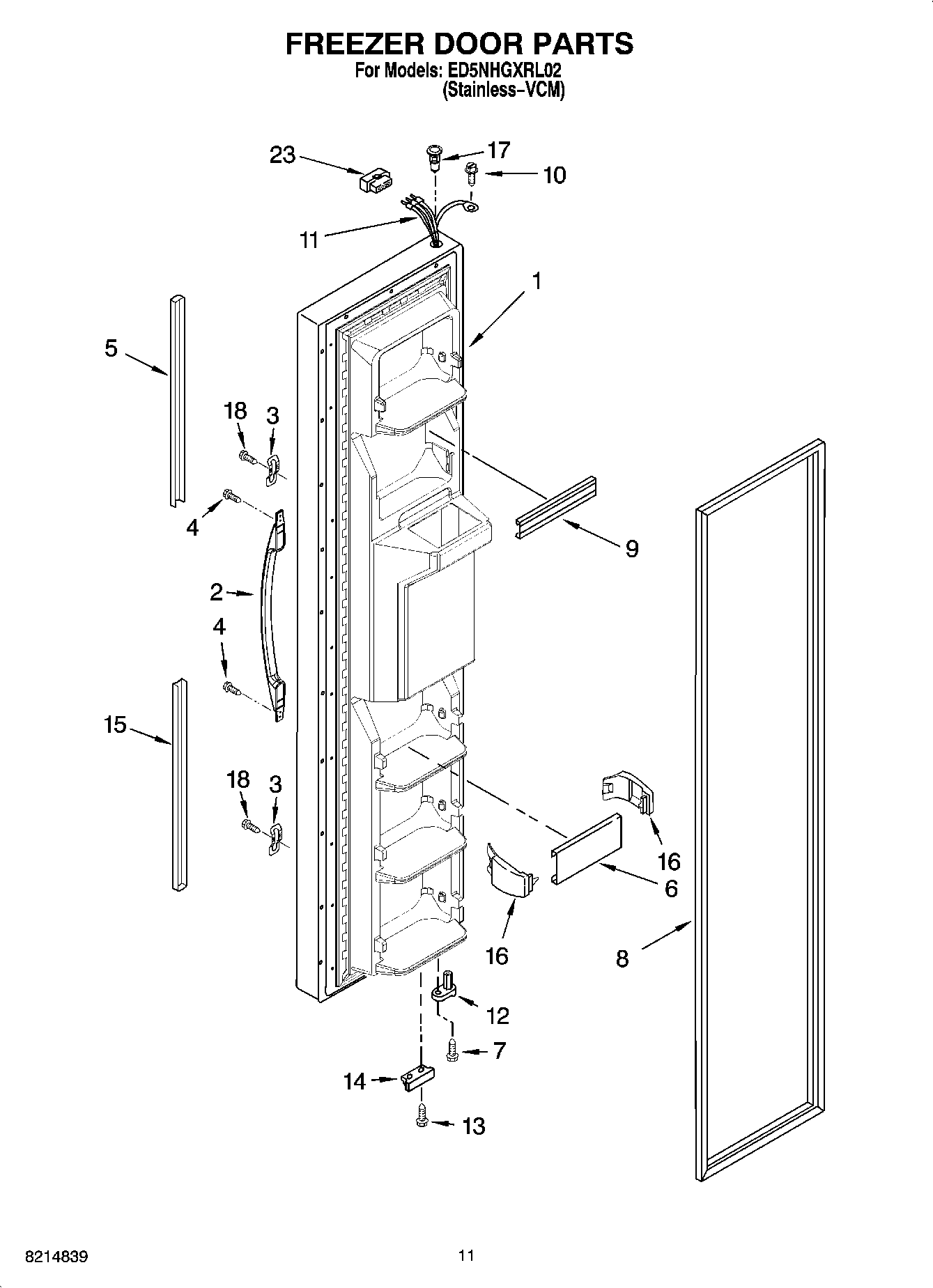 FREEZER DOOR PARTS
For Models: ED5NHGXRL02
(Stainless-VCM)

23
17
10
11
1
5
18
3
4
9
2
4
15
18
3
16
6
16
8
12
7
14
13

8214839
11