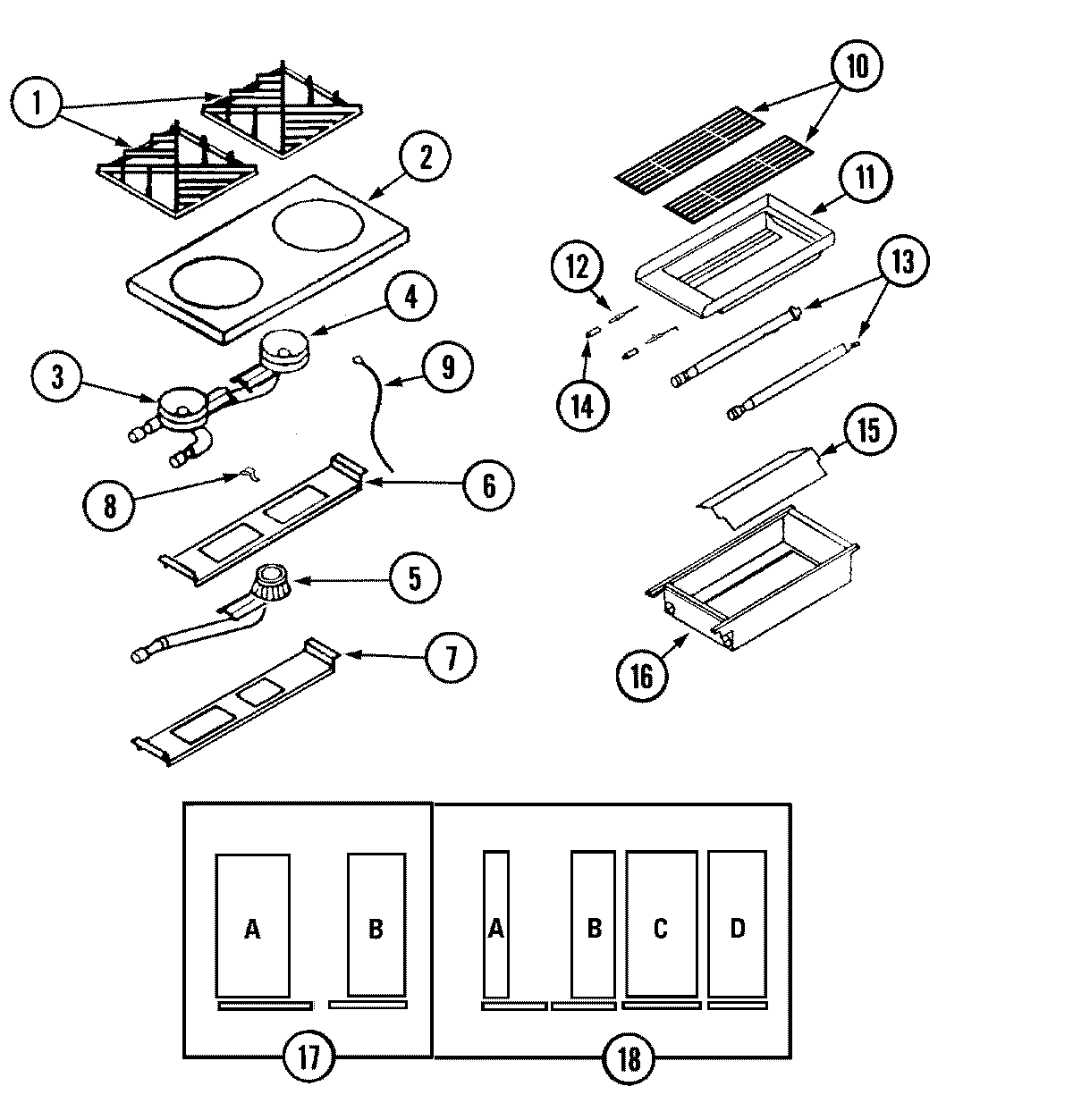 1
2
4
3
9
8
6
5
7
10
11
12
13
14
15
16
A
B
17
A
B
C
D
18