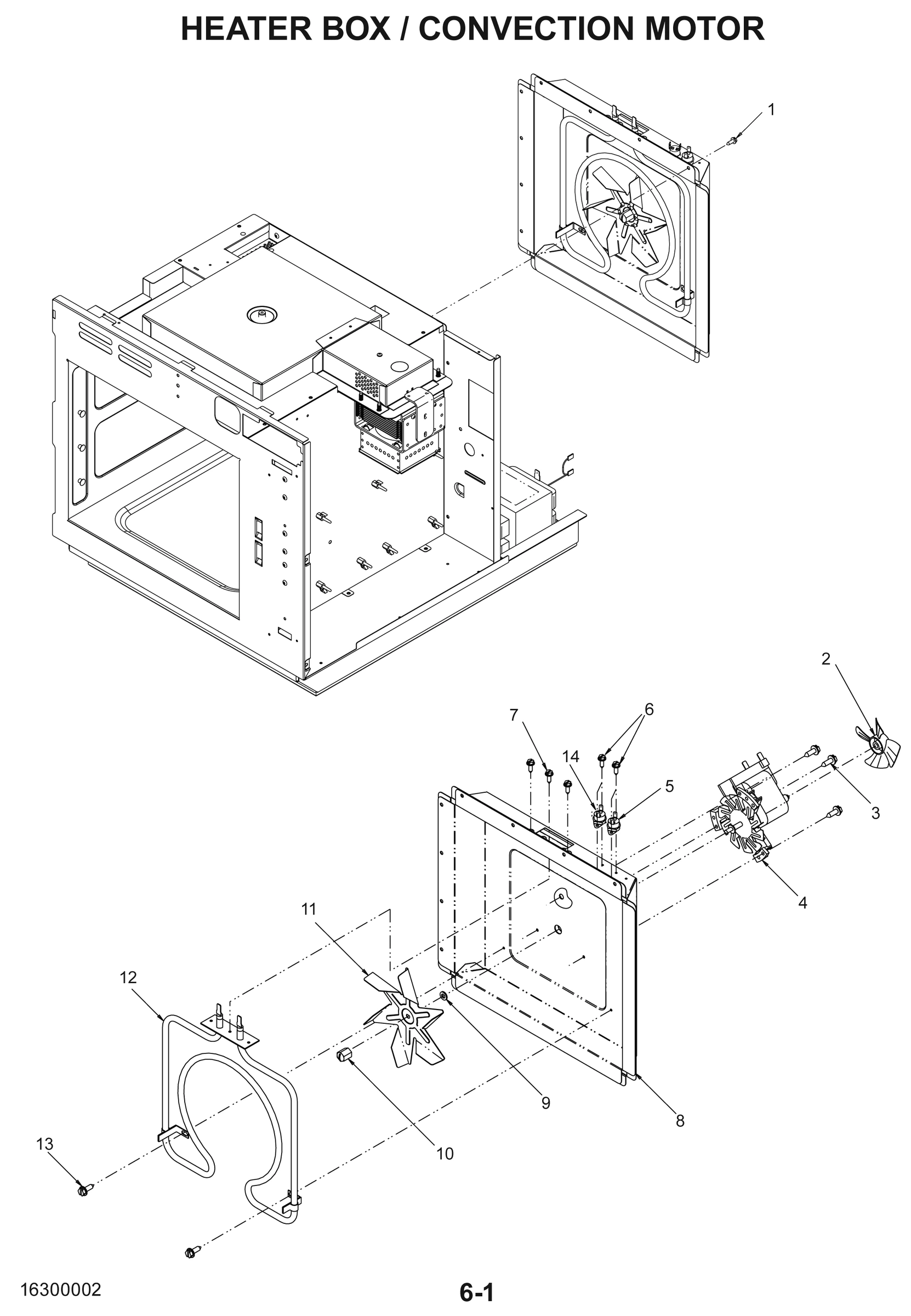 HEATER BOX / CONVECTION MOTOR

1

2

7

6

14

5

3

4

11

12

9

8

10

13

16300002

6-1