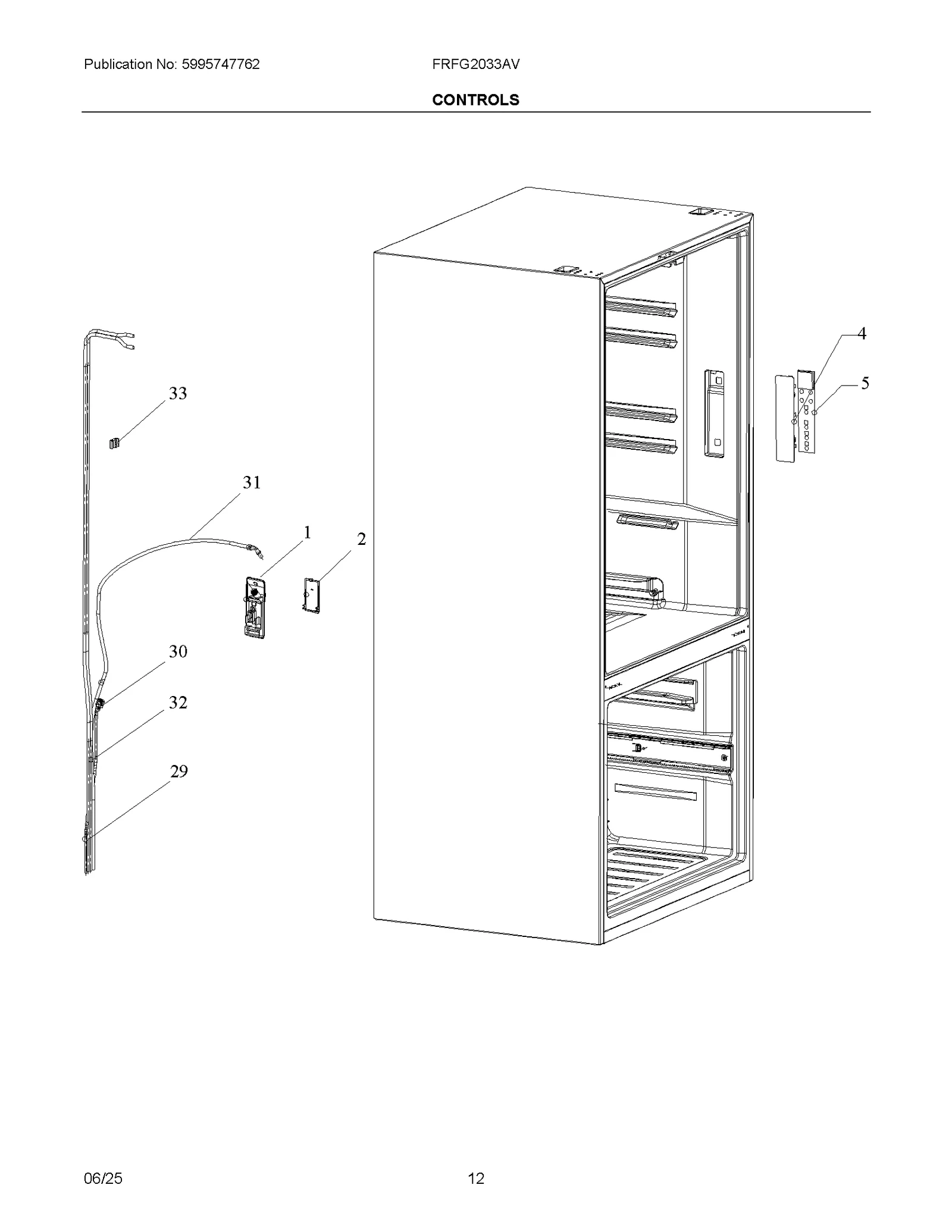 Publication No: 5995747762

FRFG2033AV

CONTROLS

4

5

33

31

1

2

30

32

29

06/25

12