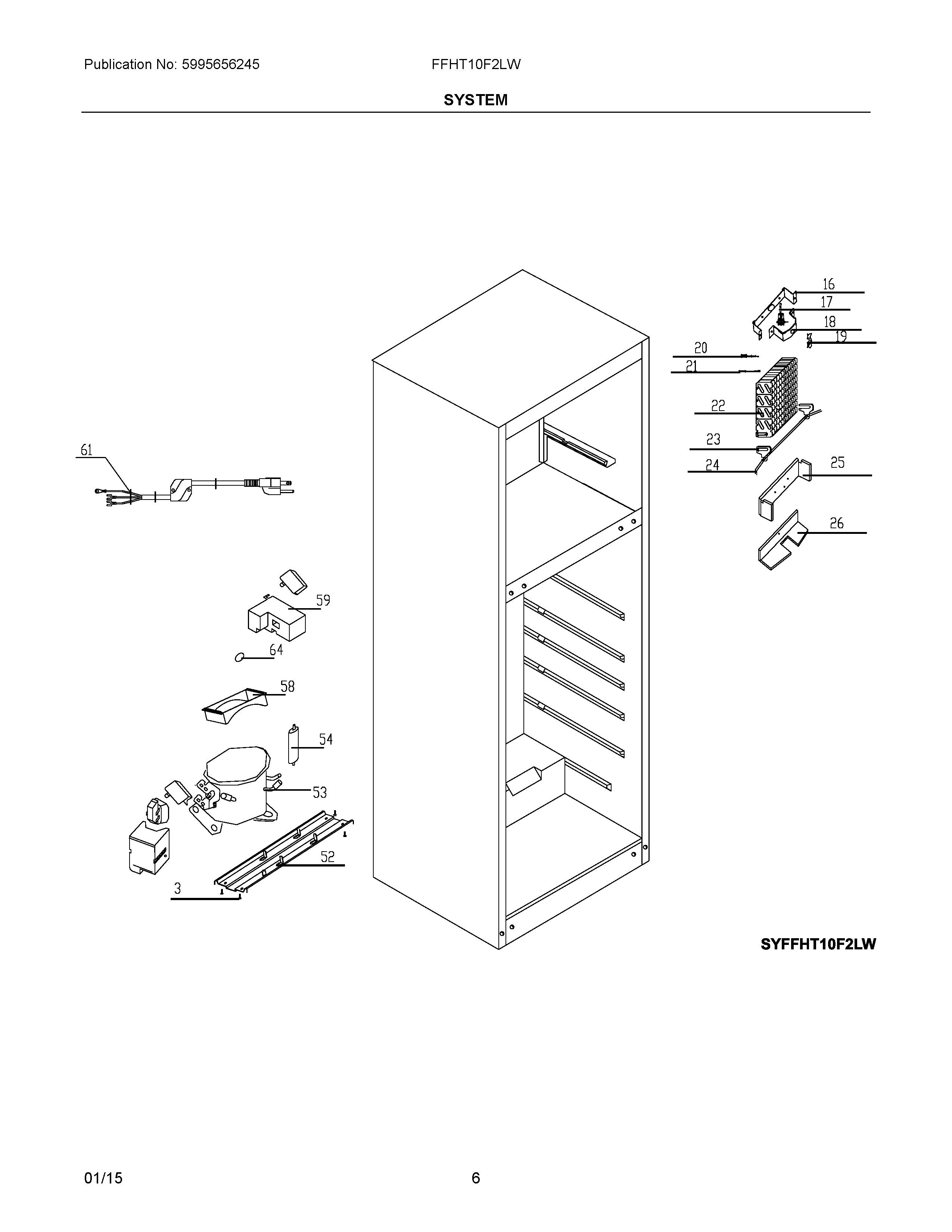 Publication No: 5995656245

FFHT10F2LW

SYSTEM

16
17
18
19
20
21
22
23
24
25
26
61
59
64
58
54
53
52
3

SYFFHT10F2LW

01/15

6