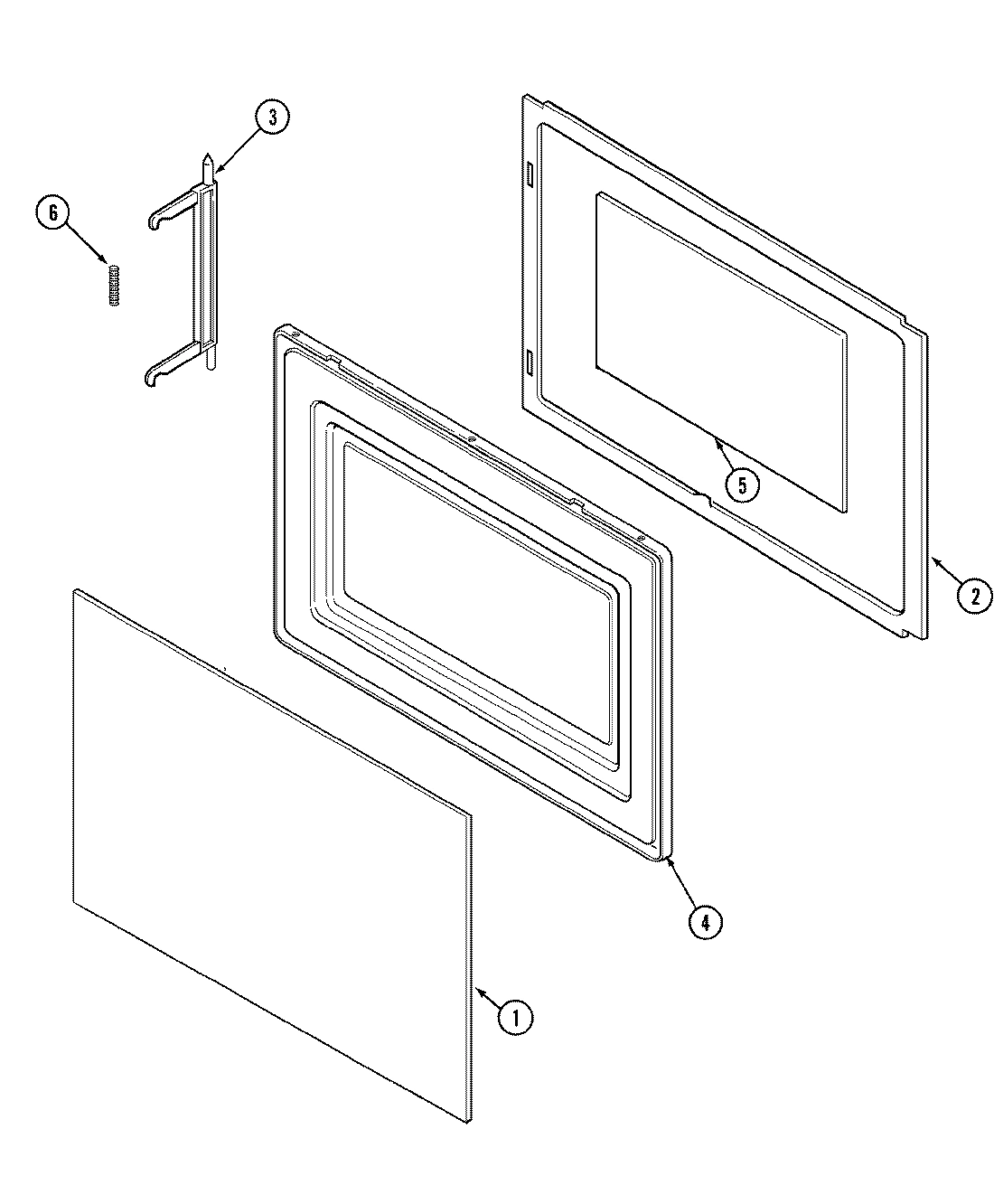 3
6
5
2
4
1