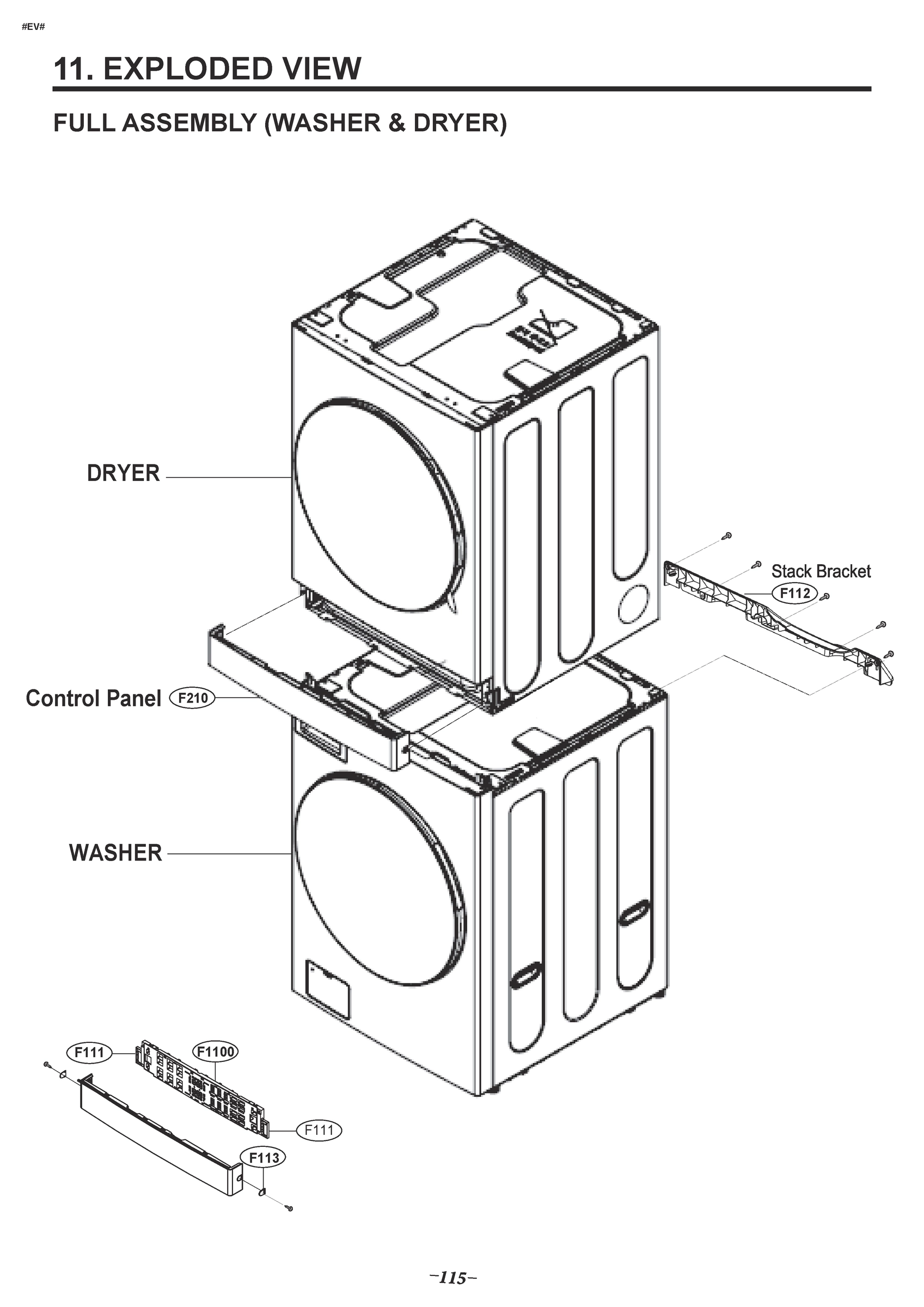 #EV#

11. EXPLODED VIEW

FULL ASSEMBLY (WASHER & DRYER)

DRYER

Stack Bracket

F112

Control Panel F210

WASHER

F111

F1100

F111

F113

–115–