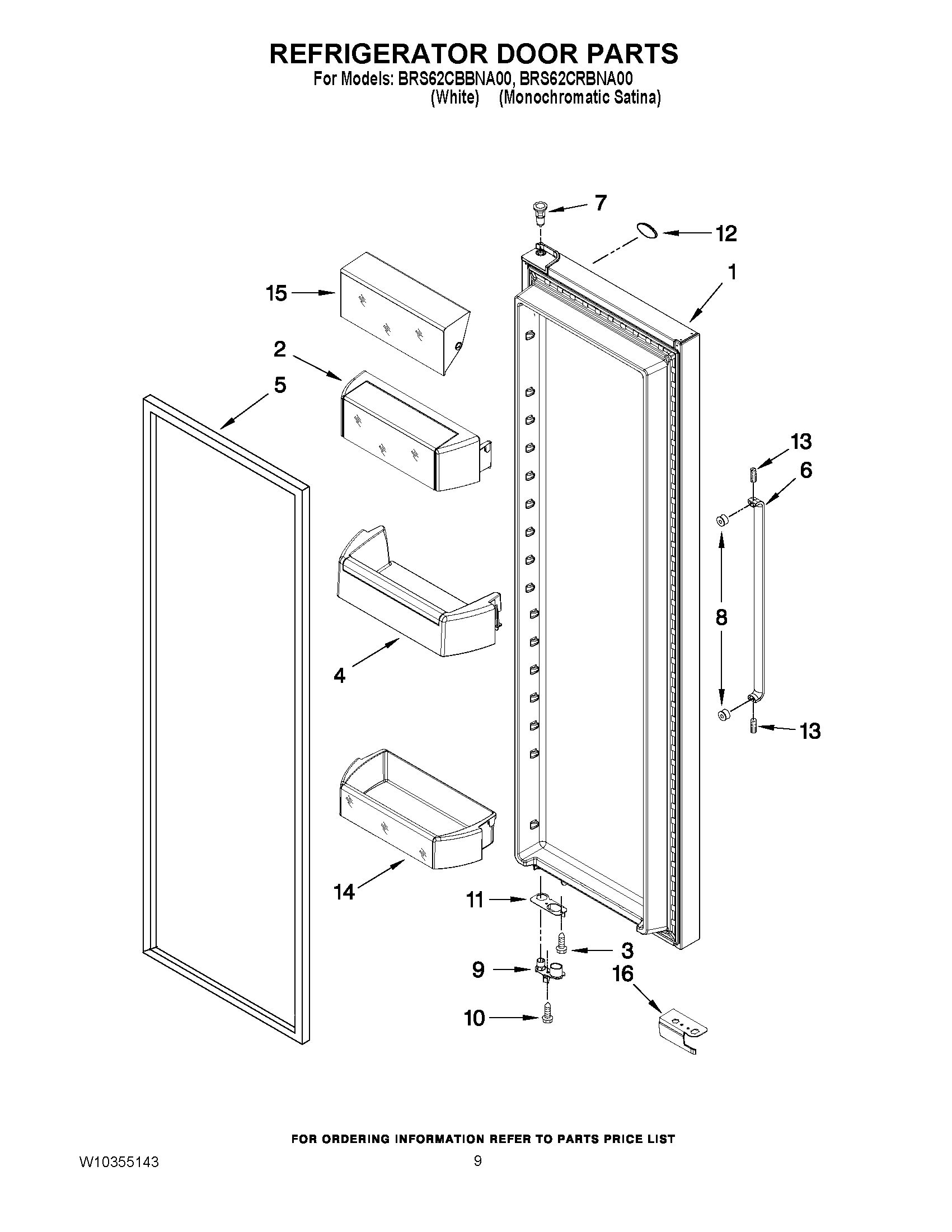 REFRIGERATOR DOOR PARTS
For Models: BRS62CBBNA00, BRS62CRBNA00
(White) (Monochromatic Satina)

7
12
1
15
2
5
13
6
8
4
13
14
11
3
9
16
10

FOR ORDERING INFORMATION REFER TO PARTS PRICE LIST

W10355143
9