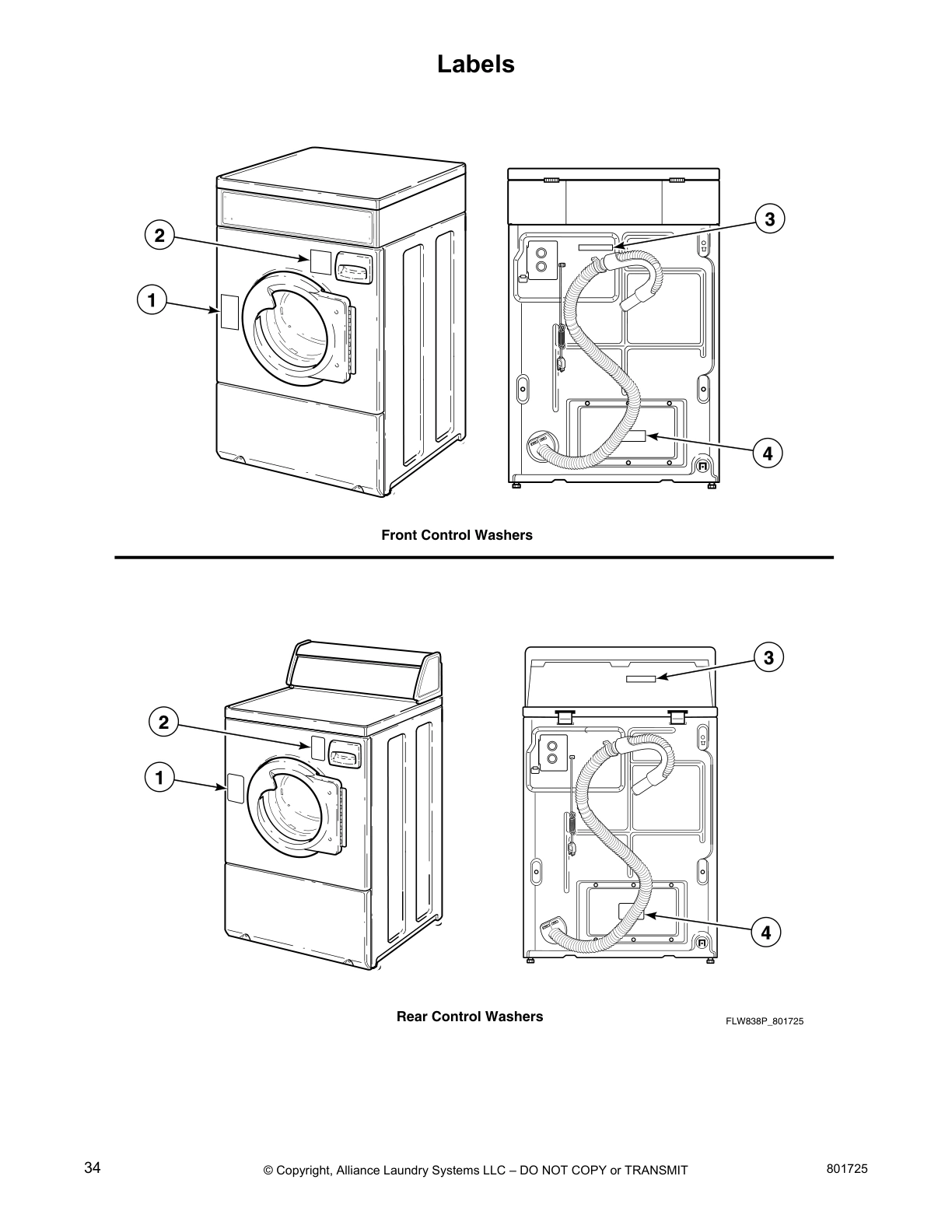 Labels

2

1

3

4

Front Control Washers

2

1

3

4

Rear Control Washers

FLW838P_801725

34

© Copyright, Alliance Laundry Systems LLC – DO NOT COPY or TRANSMIT

801725