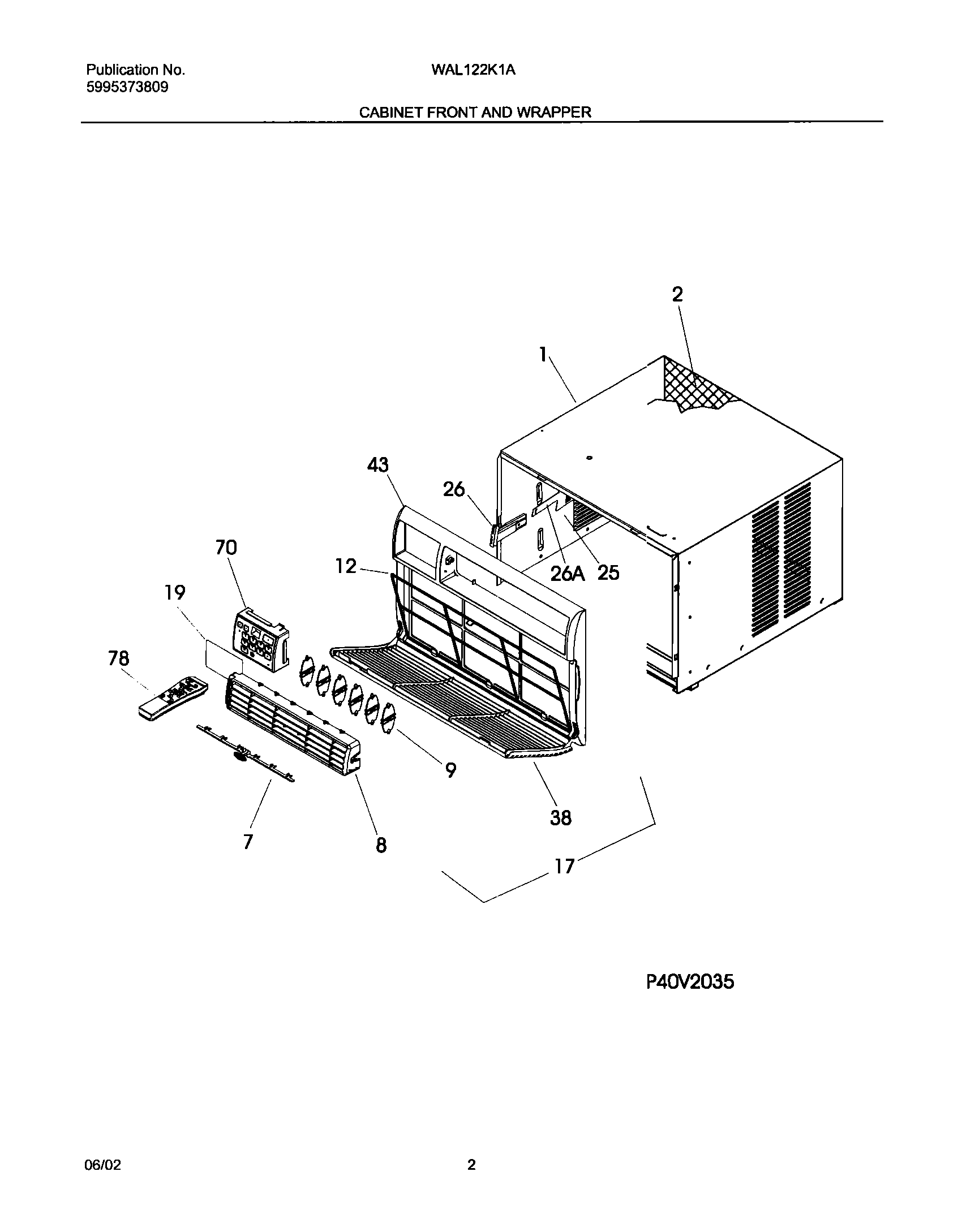 Publication No.
5995373809

WAL122K1A

CABINET FRONT AND WRAPPER

2

1

43

26

70

12

26A 25

19

78

9

38

7

8

17

P40V2035

06/02

2