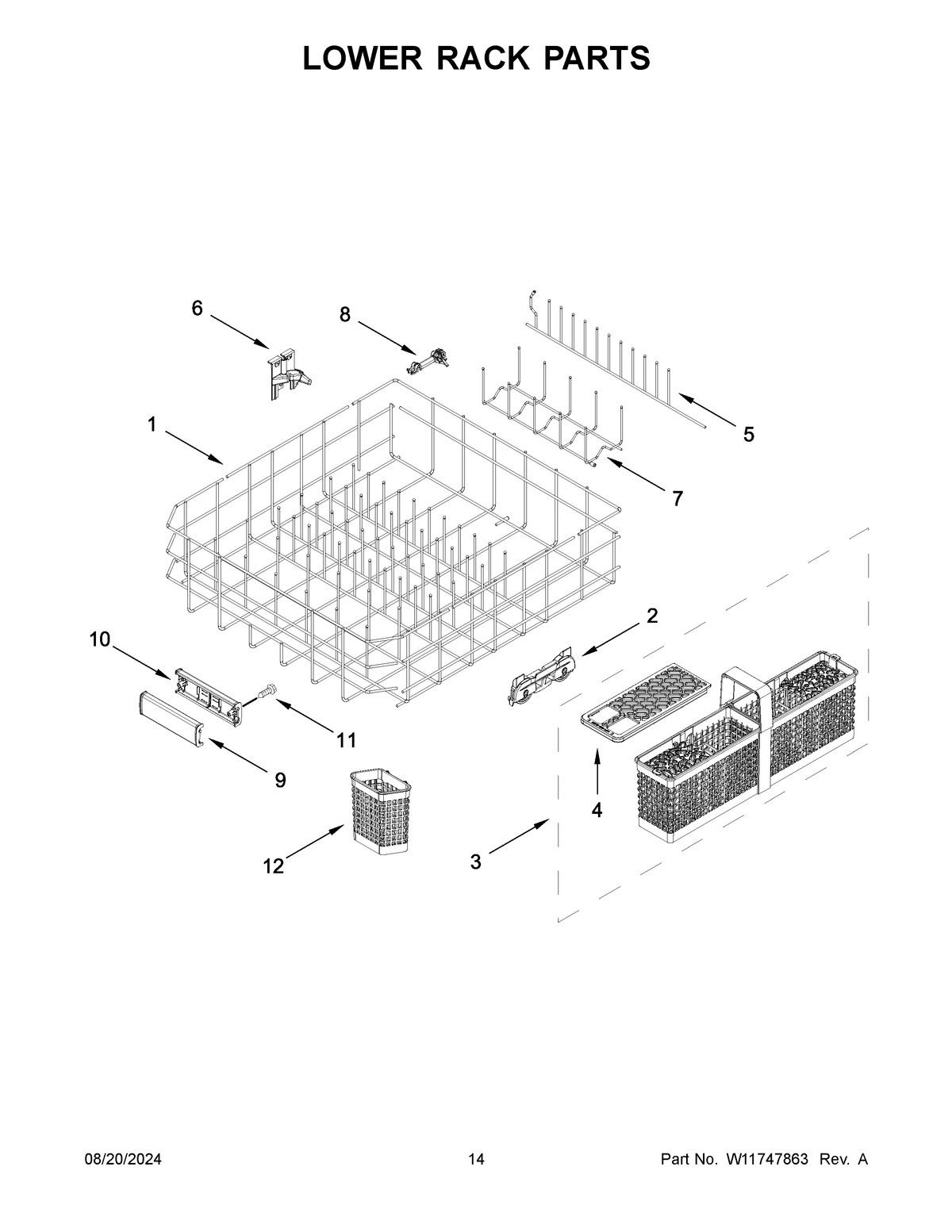 LOWER RACK PARTS

6

8

1

5

7

2

10

11

9

4

12

3

08/20/2024

14

Part No. W11747863 Rev. A