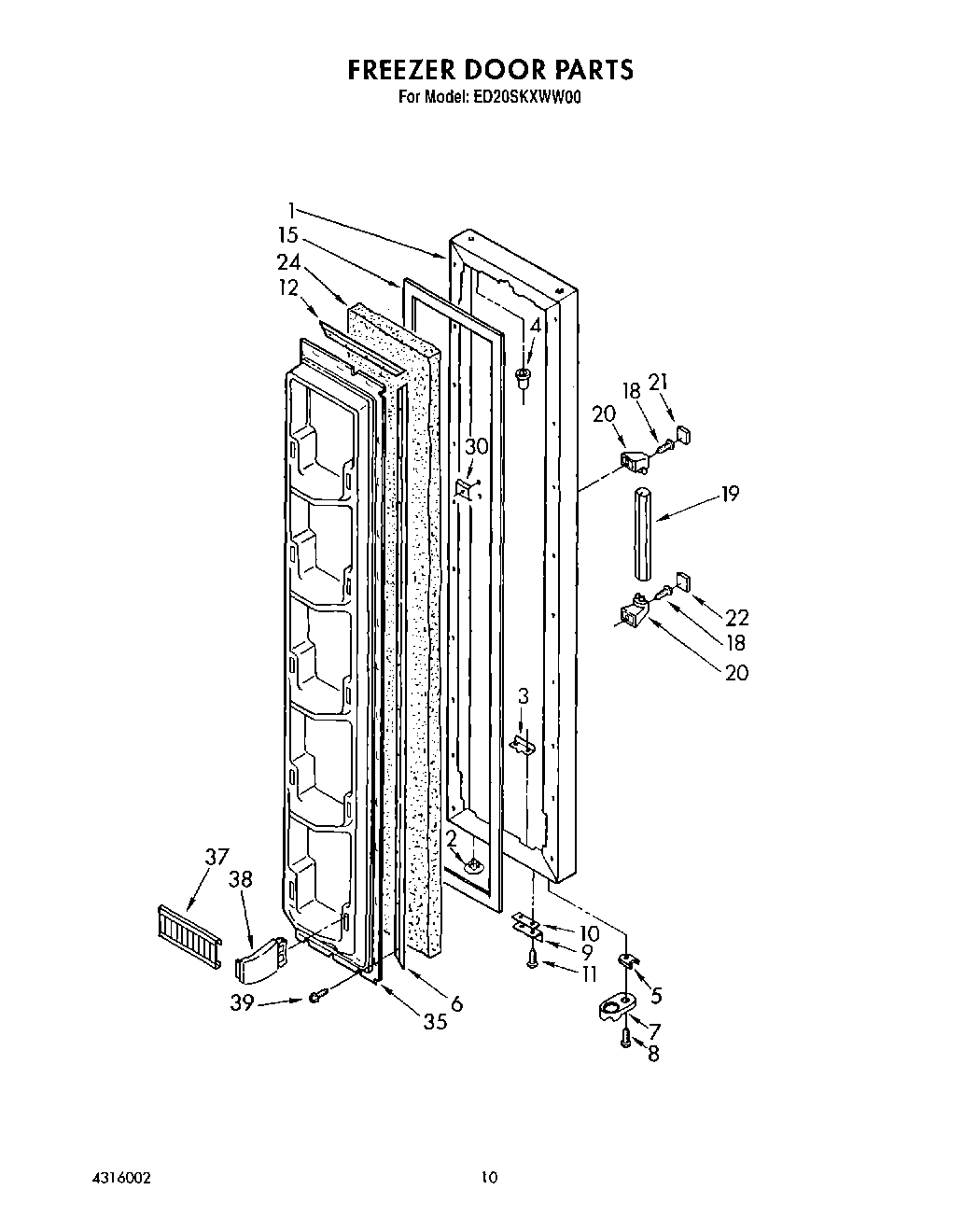 FREEZER DOOR PARTS
For Model: ED20SKXWW00

1
15
24
12
4
18
21
20
30
19
22
18
20
3
2
37
38
10
9
11
5
39
35
6
7
8

4316002
10