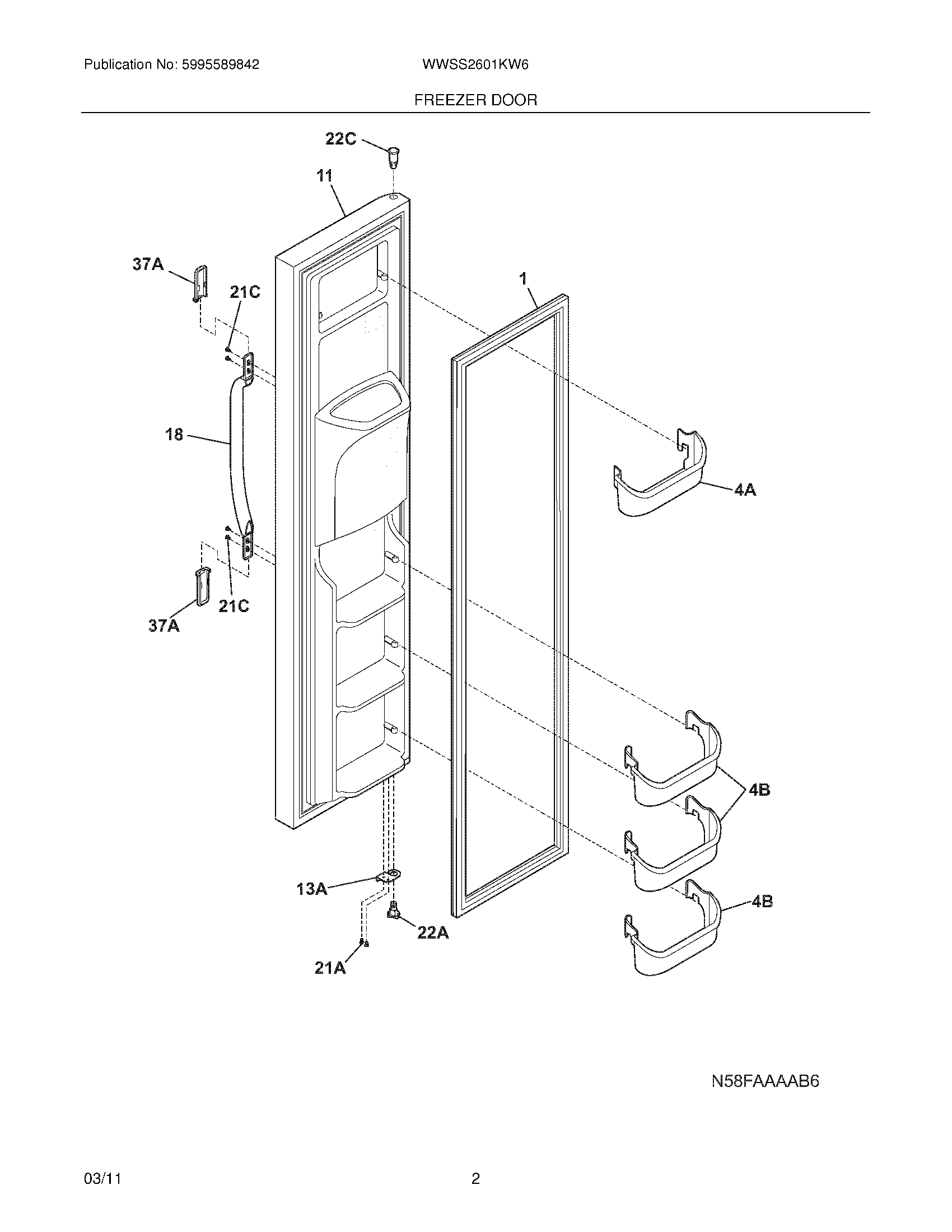 Publication No: 5995589842

WWSS2601KW6

FREEZER DOOR

22C

11

37A

21C

1

18

4A

21C

37A

4B

13A

4B

22A

21A

N58FAAAAB6

03/11

2