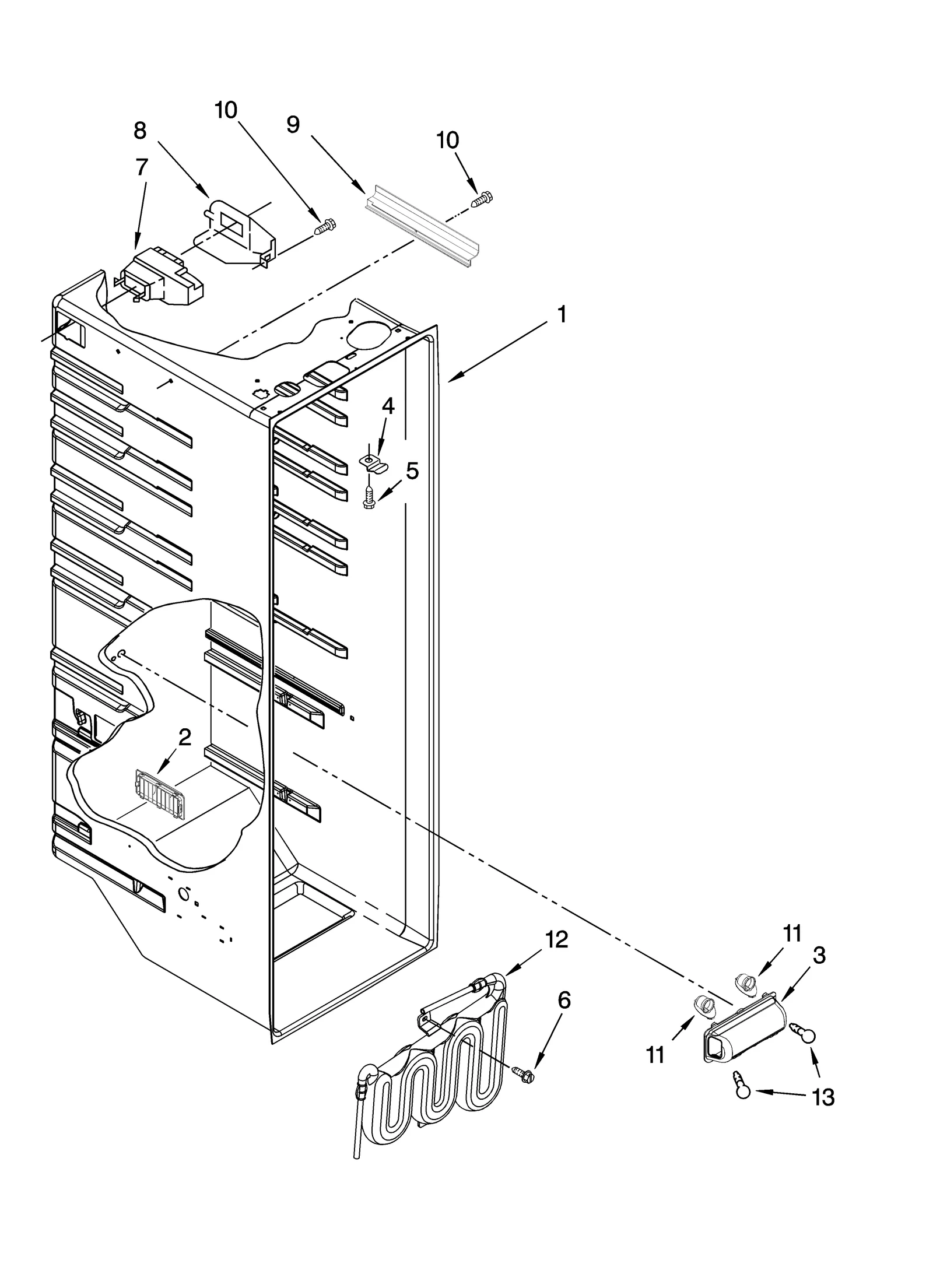 10
8
9
10
7
1
4
5
2
12
11
3
6
11
13