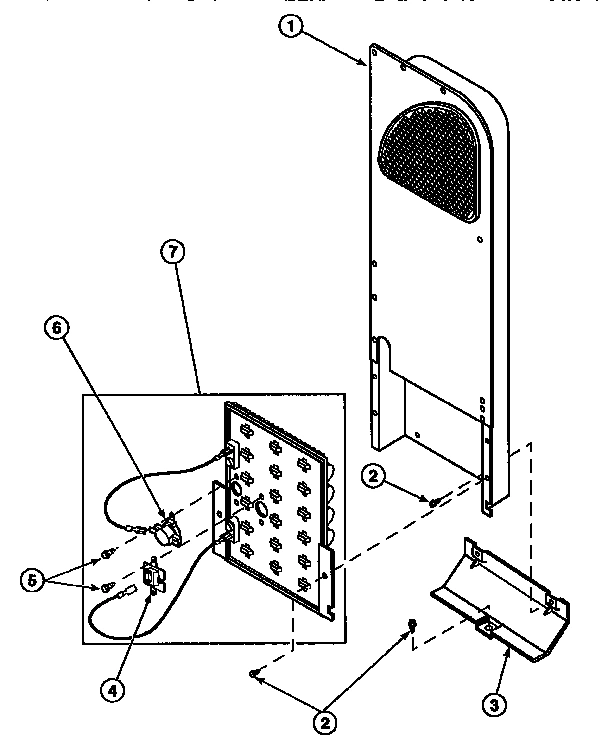 1
7
6
2
5
4
2
3