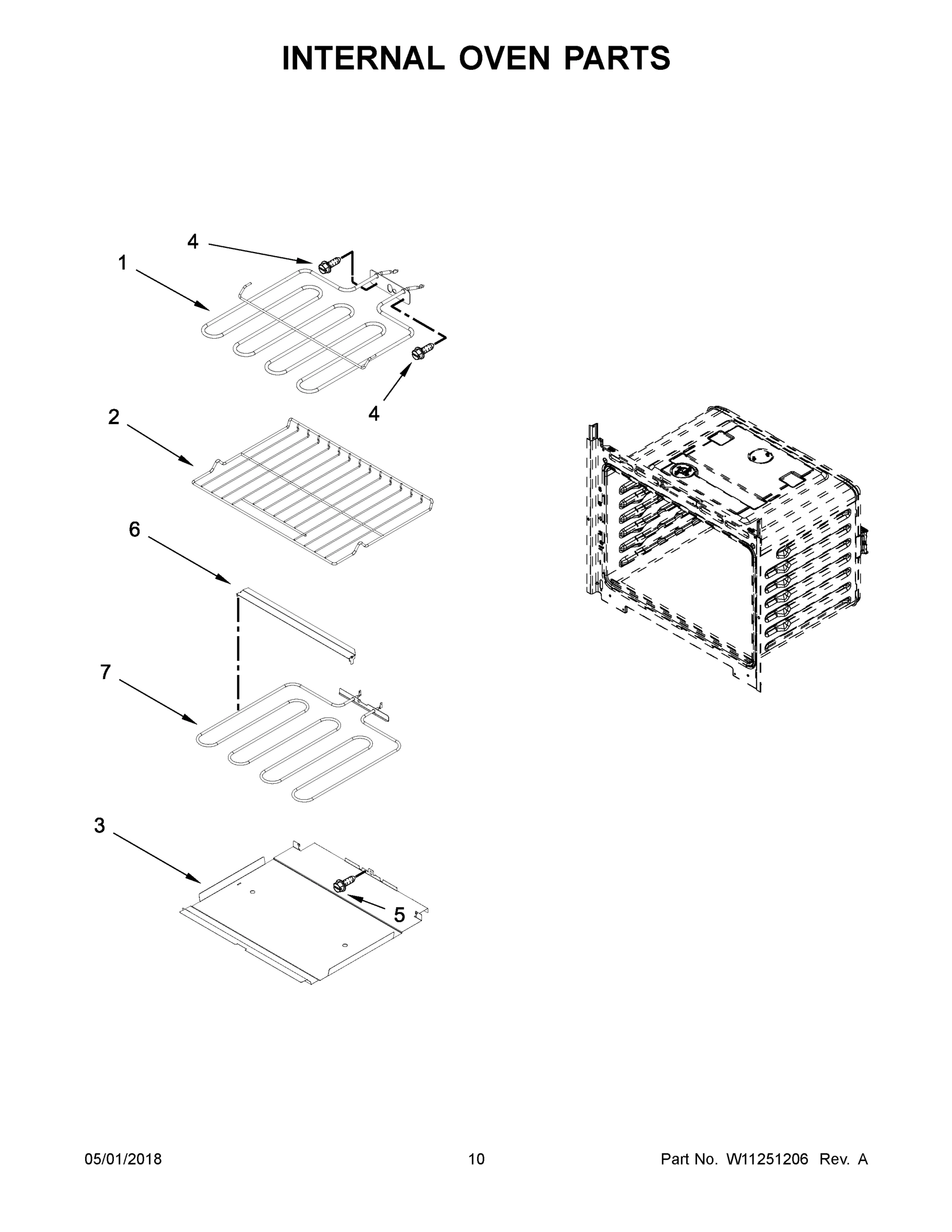 INTERNAL OVEN PARTS

4
1
4
2
6
7
3
5

05/01/2018
10
Part No. W11251206 Rev. A