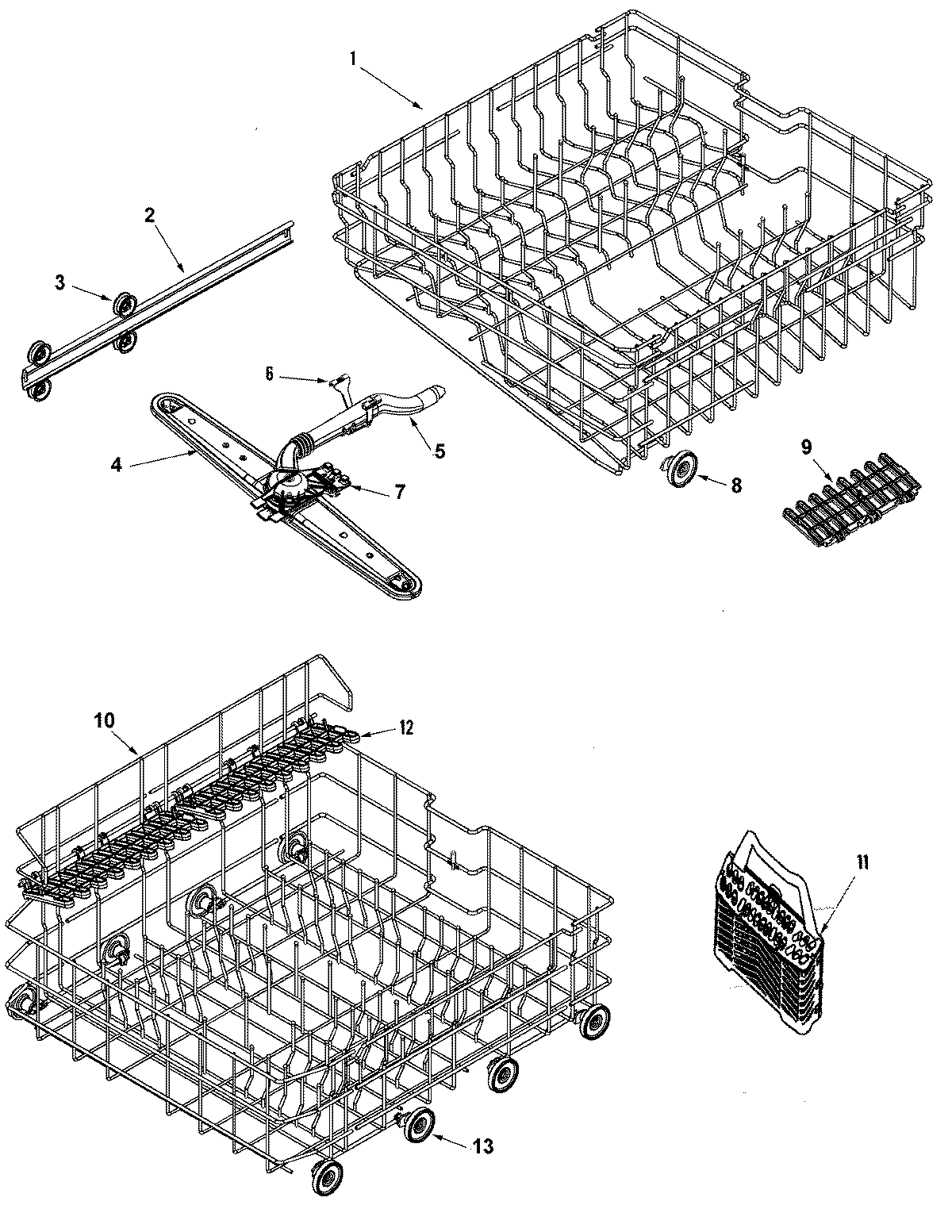 1
2
3
6
5
4
7
8
9
10
12
11
13