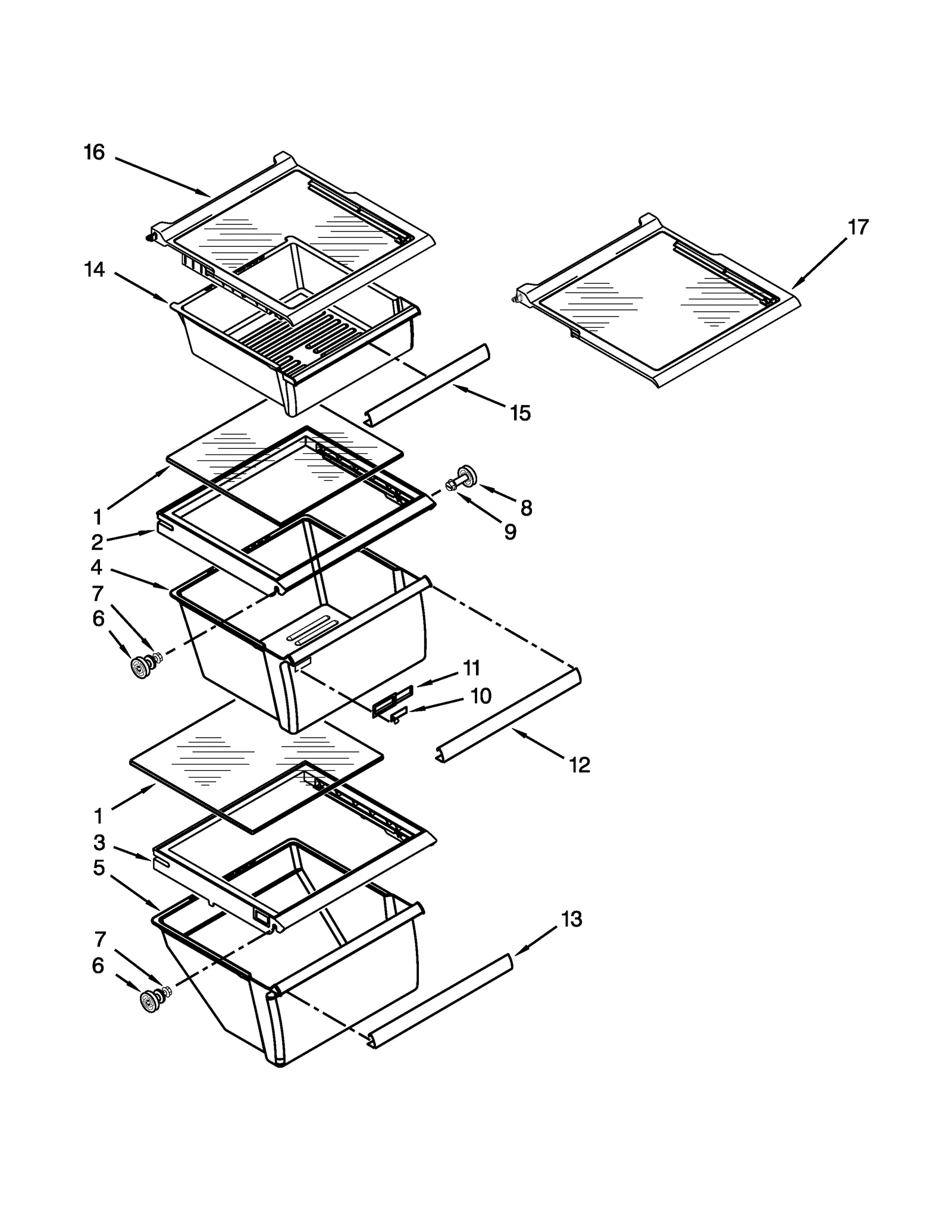 16
17
14
15
1
8
9
2
4
7
6
11
10
12
1
3
5
13
7
6