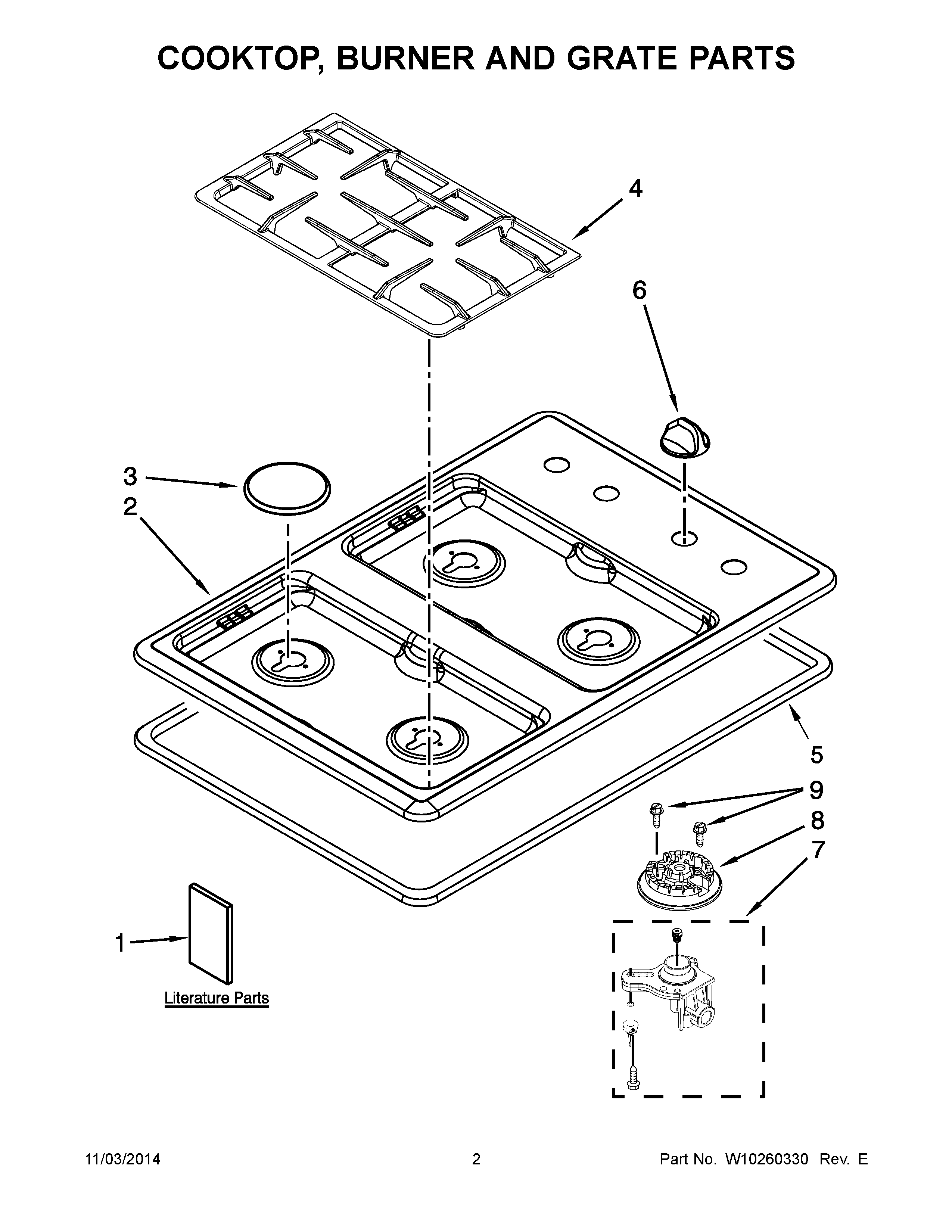 COOKTOP, BURNER AND GRATE PARTS

4

6

3

2

5

9

8

7

1

Literature Parts

11/03/2014

2

Part No. W10260330 Rev. E