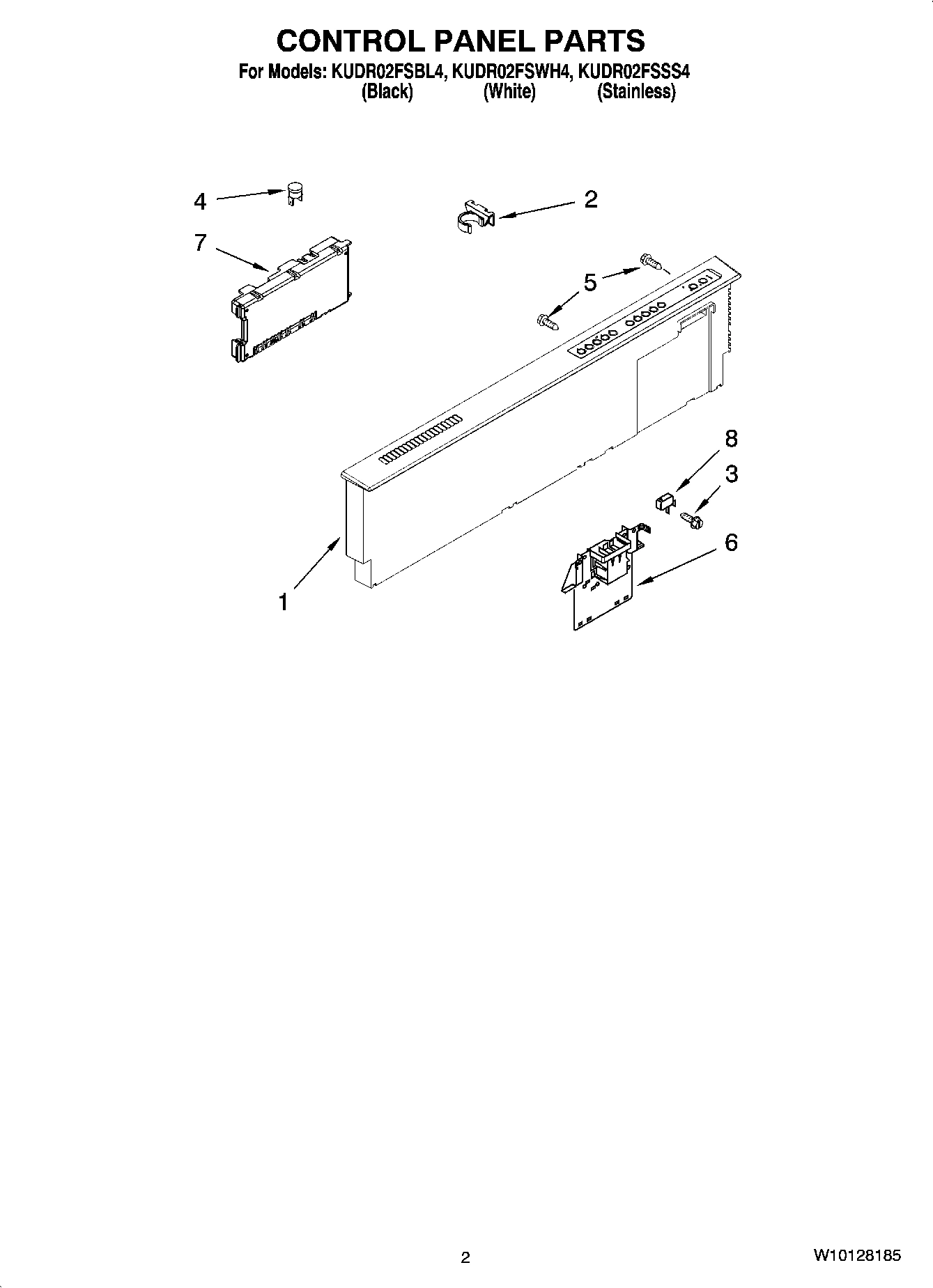 CONTROL PANEL PARTS

For Models: KUDR02FSBL4, KUDR02FSWH4, KUDR02FSSS4
(Black) (White) (Stainless)

4
2
7
5
8
3
6
1

2

W10128185