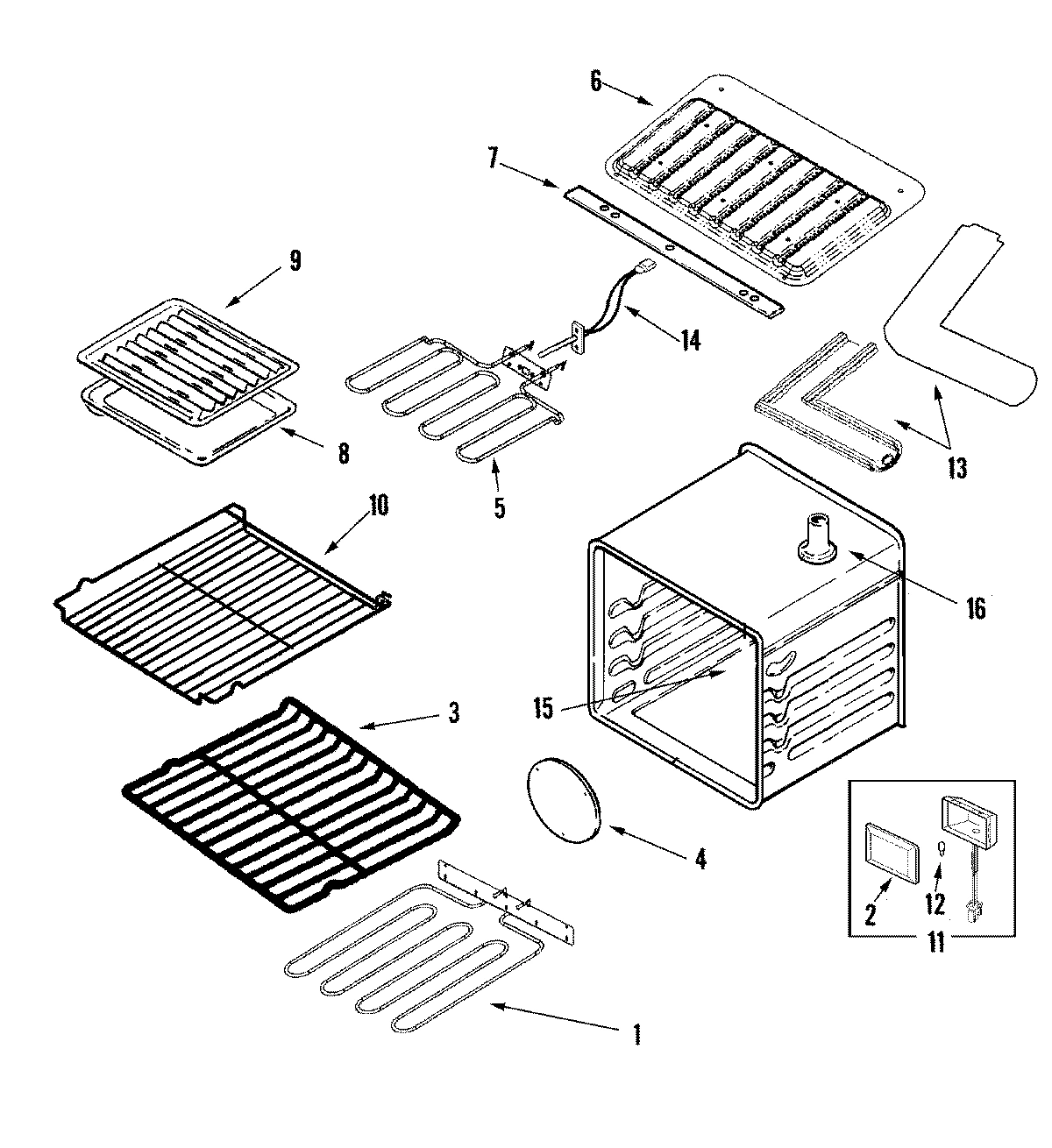 6
7
9
14
8
5
13
10
16
15
3
4
2
12
11
1