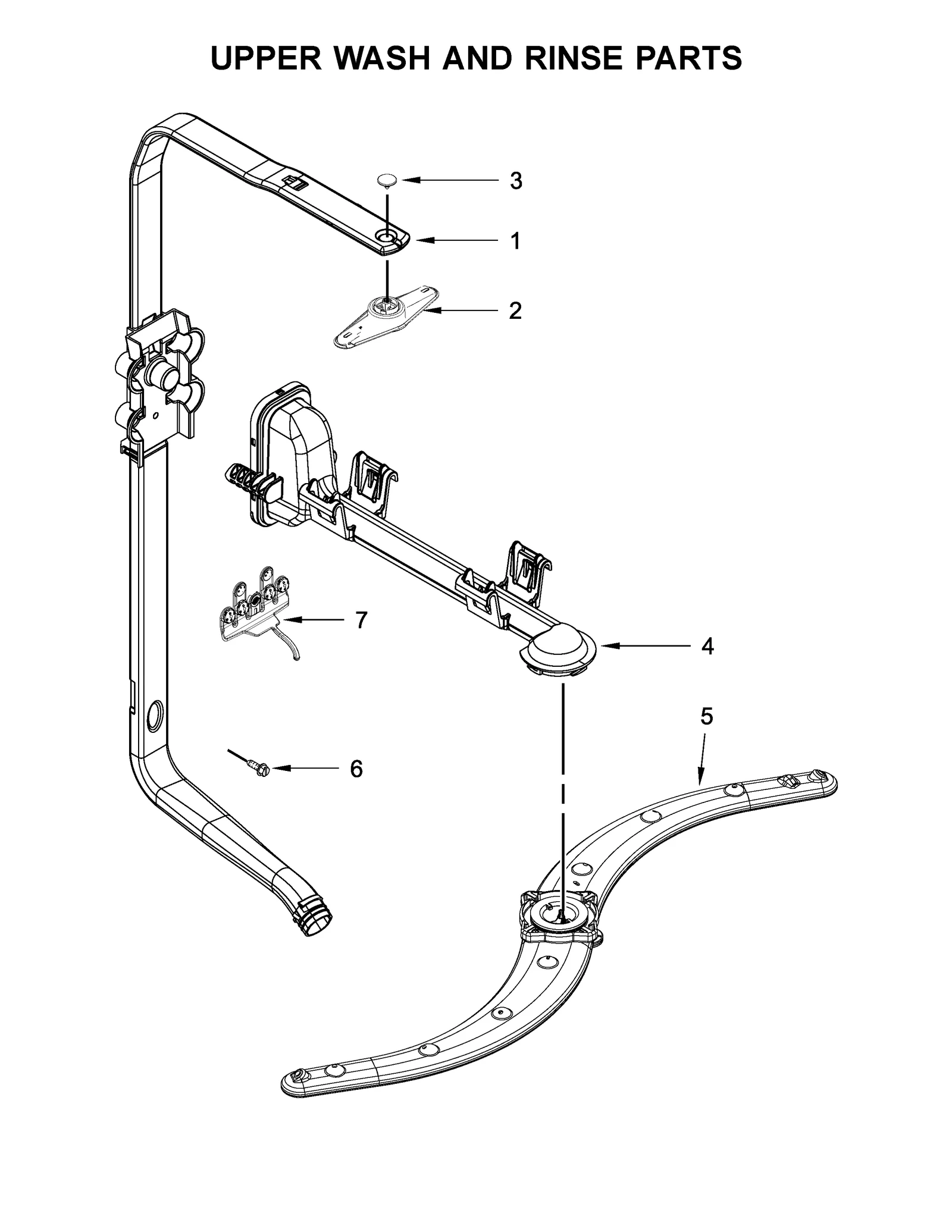 UPPER WASH AND RINSE PARTS

3

1

2

7

4

5

6