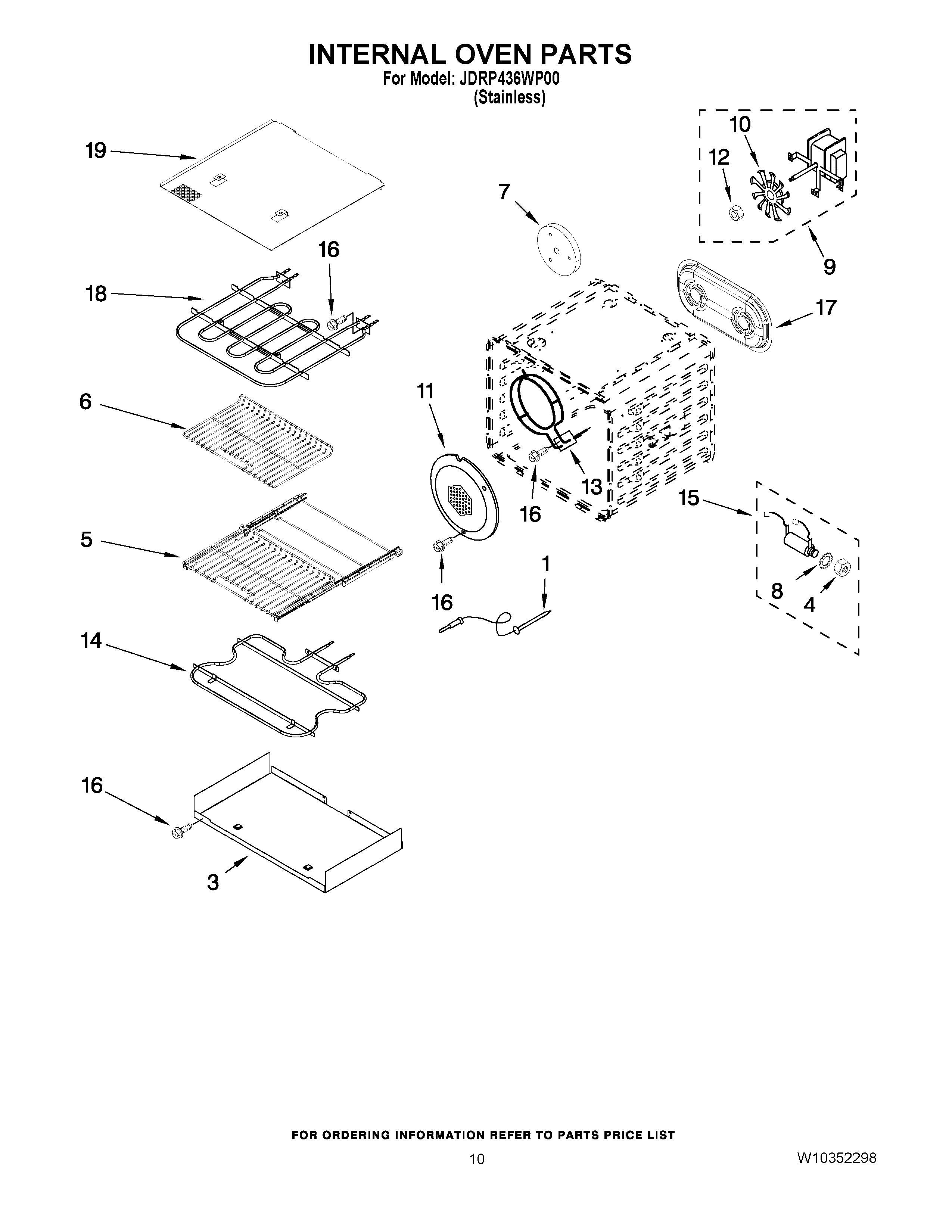 INTERNAL OVEN PARTS
For Model: JDRP436WP00
(Stainless)

19
10
12
7
16
9
18
17
6
11
13
16
15
5
1
16
8
4
14
16
3

FOR ORDERING INFORMATION REFER TO PARTS PRICE LIST
10
W10352298