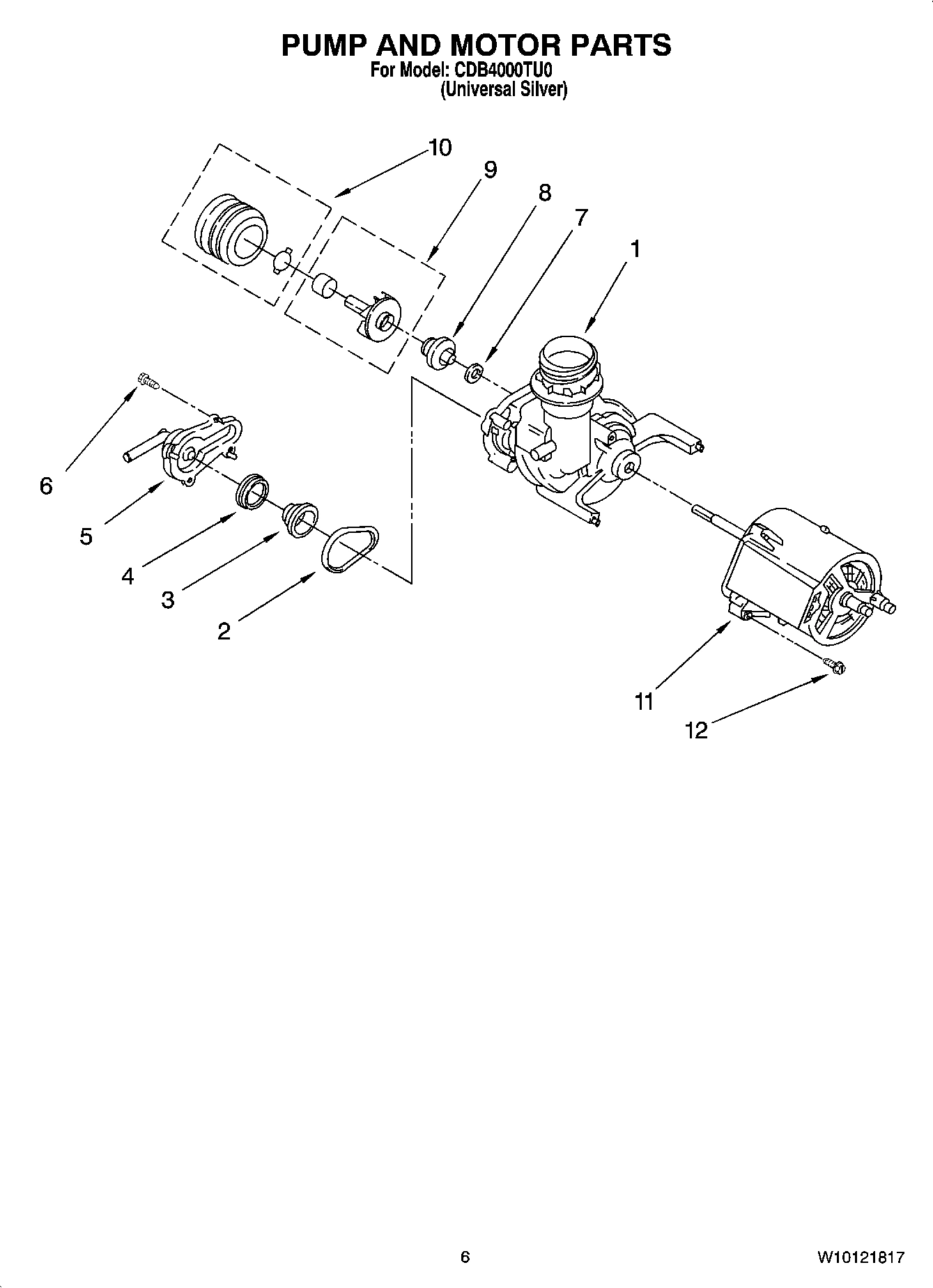 PUMP AND MOTOR PARTS
For Model: CDB4000TU0
(Universal Silver)

10
9
8
7
1
6
5
4
3
2
11
12

6

W10121817