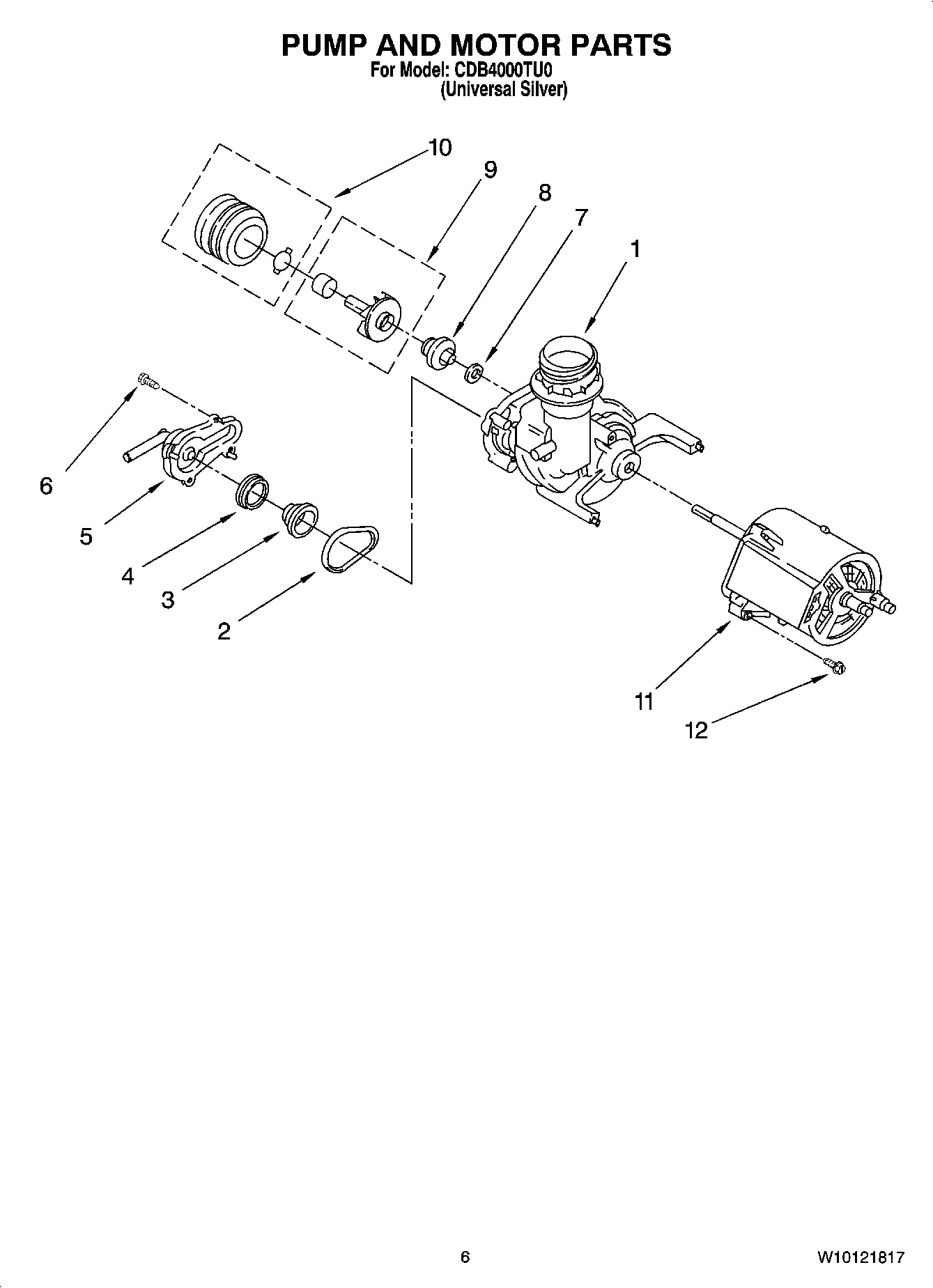 PUMP AND MOTOR PARTS
For Model: CDB4000TU0
(Universal Silver)

10
9
8
7
1
6
5
4
3
2
11
12

6
W10121817