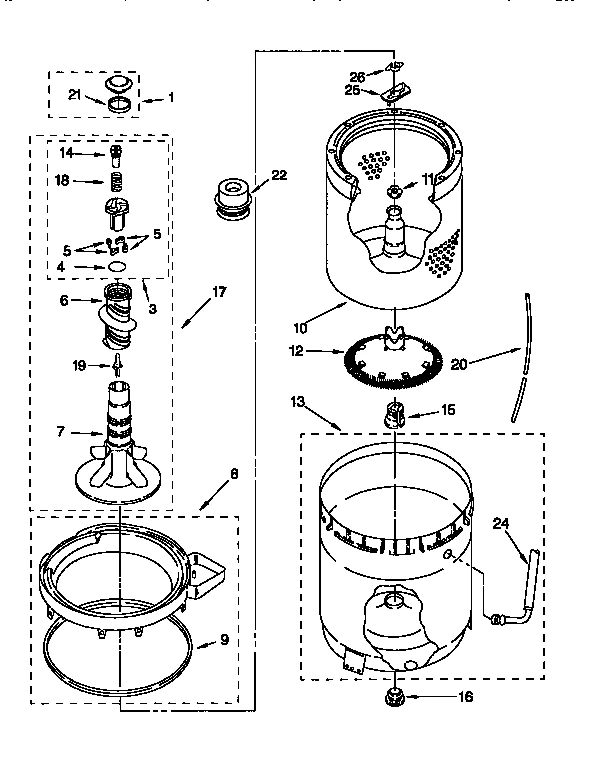 21
1
14
18
5
5
4
3
6
17
19
7
8
9
22
26
25
11
10
12
20
13
15
24
16