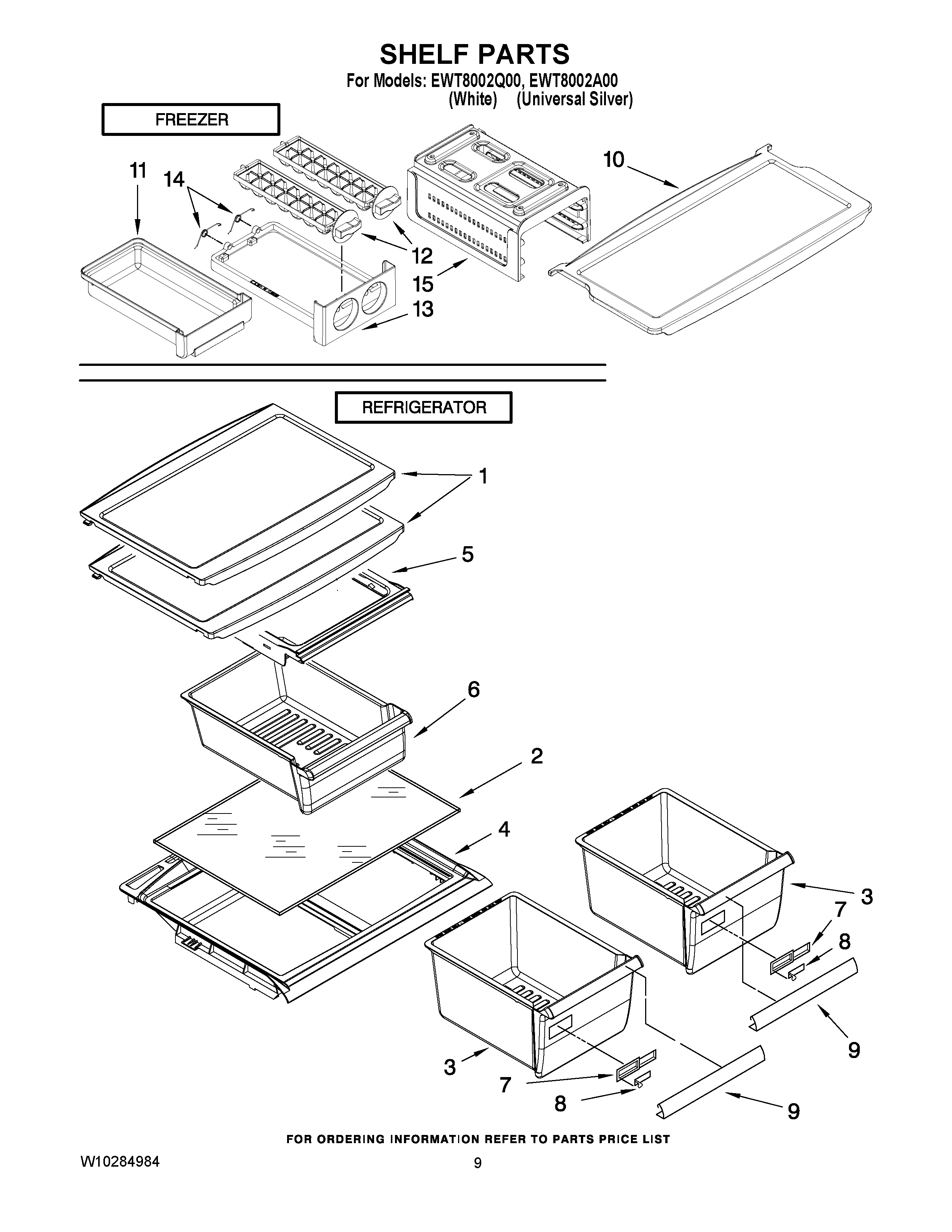 SHELF PARTS
For Models: EWT8002Q00, EWT8002A00
(White) (Universal Silver)

FREEZER

11
14
12
15
13
10

REFRIGERATOR

1
5
6
2
4
3
7
8
9
3
7
8
9

FOR ORDERING INFORMATION REFER TO PARTS PRICE LIST

W10284984

9