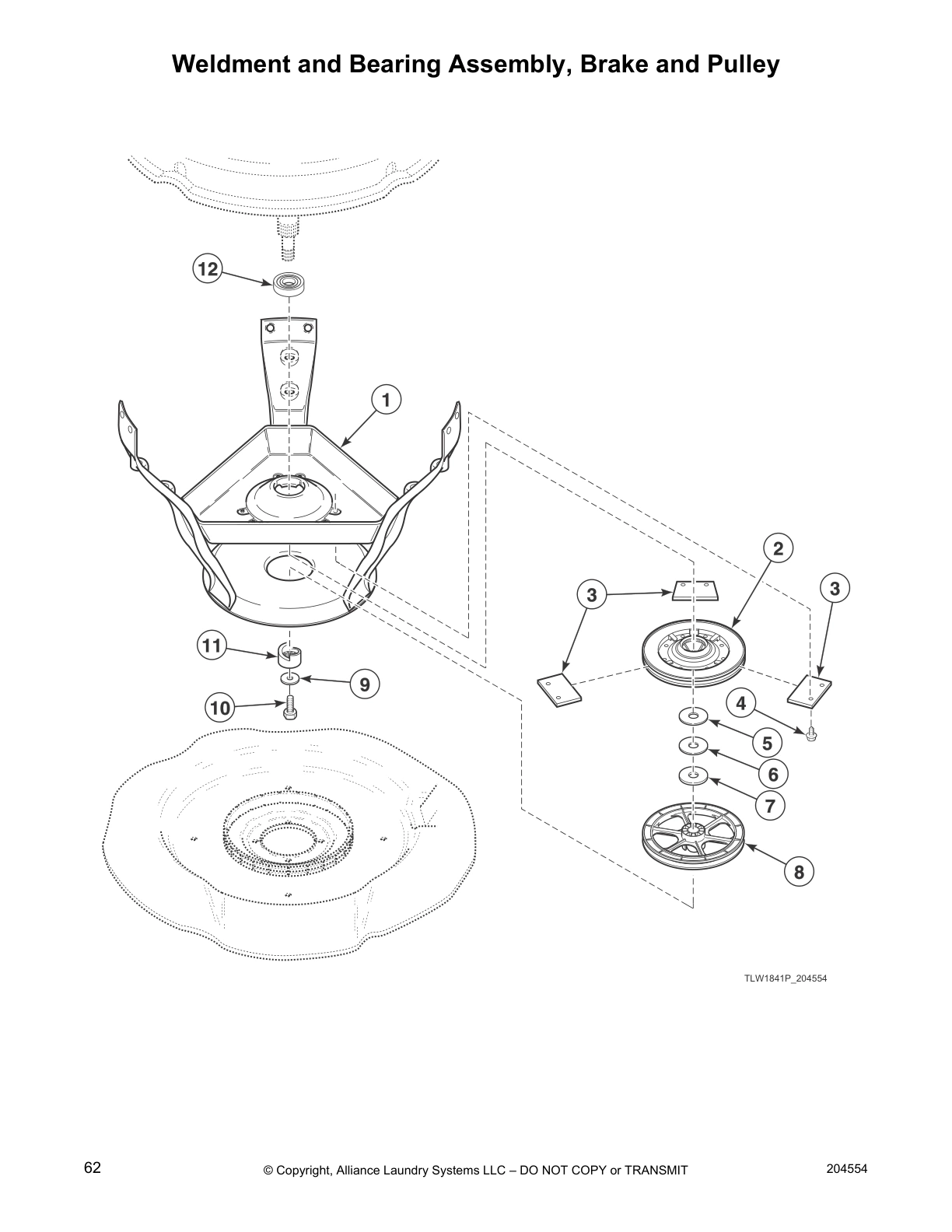 Weldment and Bearing Assembly, Brake and Pulley

12

1

2

3

3

11

9

10

4

5

6

7

8

TLW1841P_204554

62

© Copyright, Alliance Laundry Systems LLC – DO NOT COPY or TRANSMIT

204554