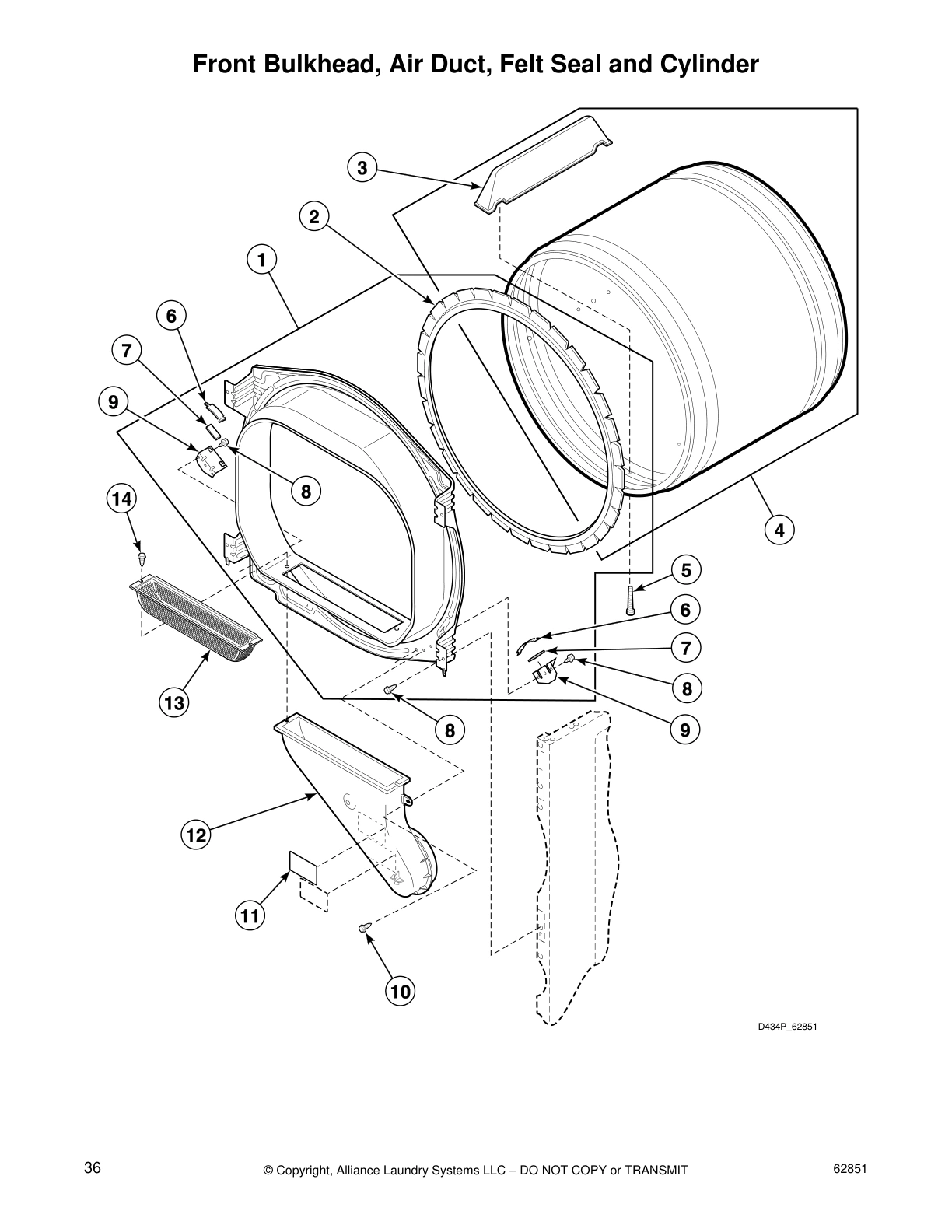 Front Bulkhead, Air Duct, Felt Seal and Cylinder

3
2
1
6
7
9
8
14
4
5
6
7
8
9
13
8
12
11
10

D434P_62851

36

© Copyright, Alliance Laundry Systems LLC – DO NOT COPY or TRANSMIT

62851