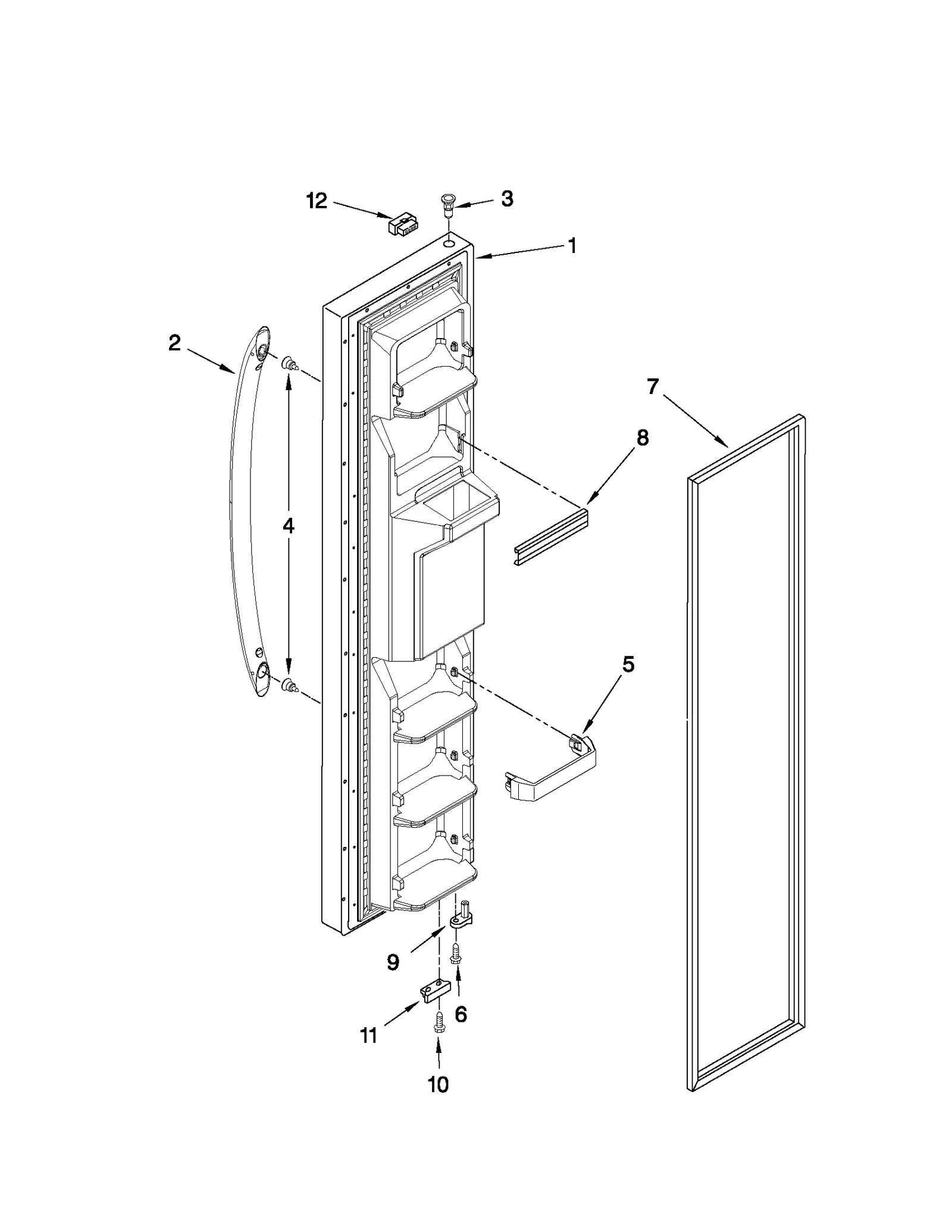 12
3
1
2
7
8
4
5
9
6
11
10