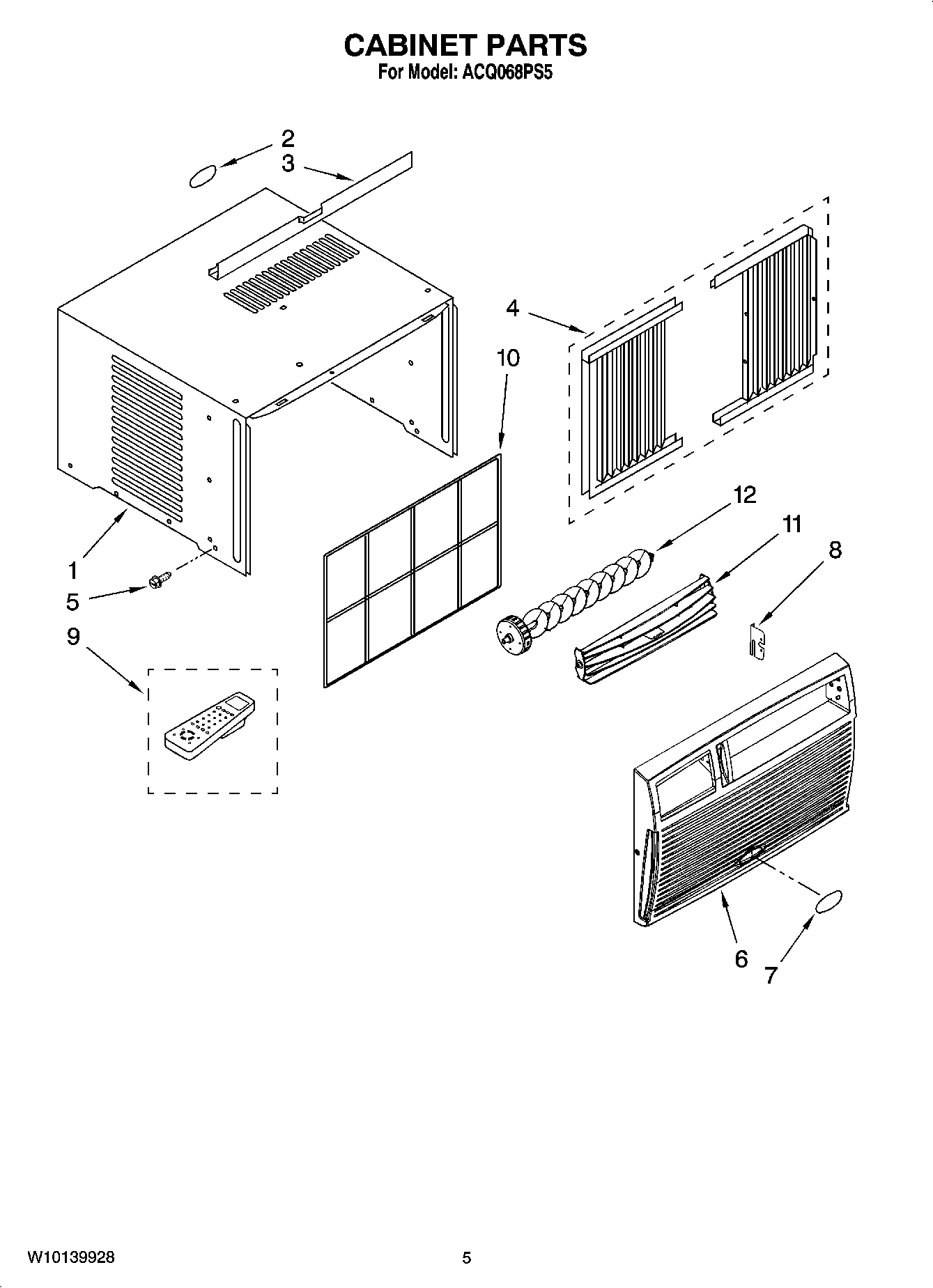 CABINET PARTS
For Model: ACQ068PS5

2
3
4
10
12
11
8
1
5
9
6
7

W10139928

5