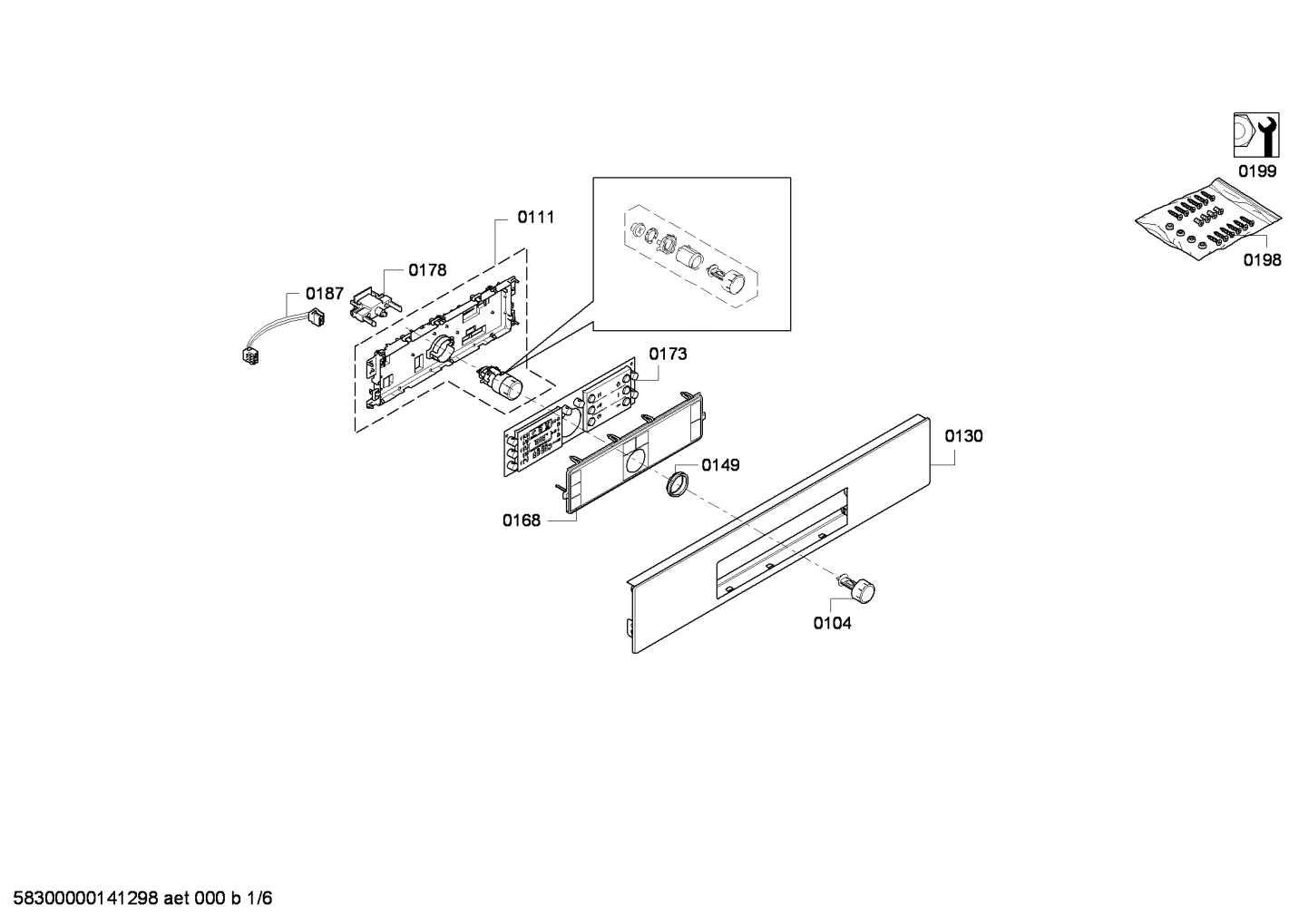 0199

0198

0111

0178

0187

0173

0130

0149

0168

0104

58300000141298 aet 000 b 1/6