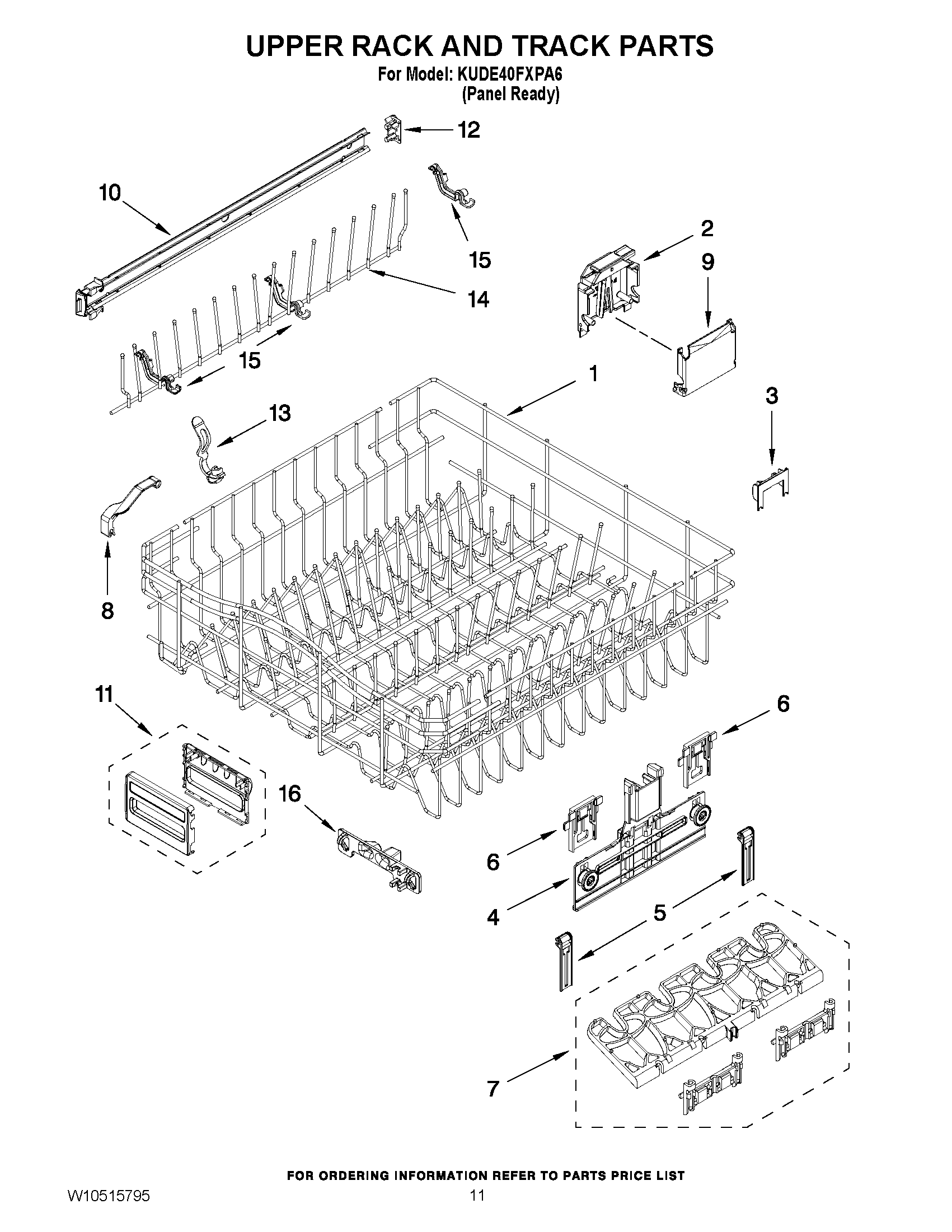 UPPER RACK AND TRACK PARTS

For Model: KUDE40FXPA6
(Panel Ready)

12
10
15
2
9
14
15
1
3
13
8
11
6
16
6
4
5
7

FOR ORDERING INFORMATION REFER TO PARTS PRICE LIST

W10515795
11